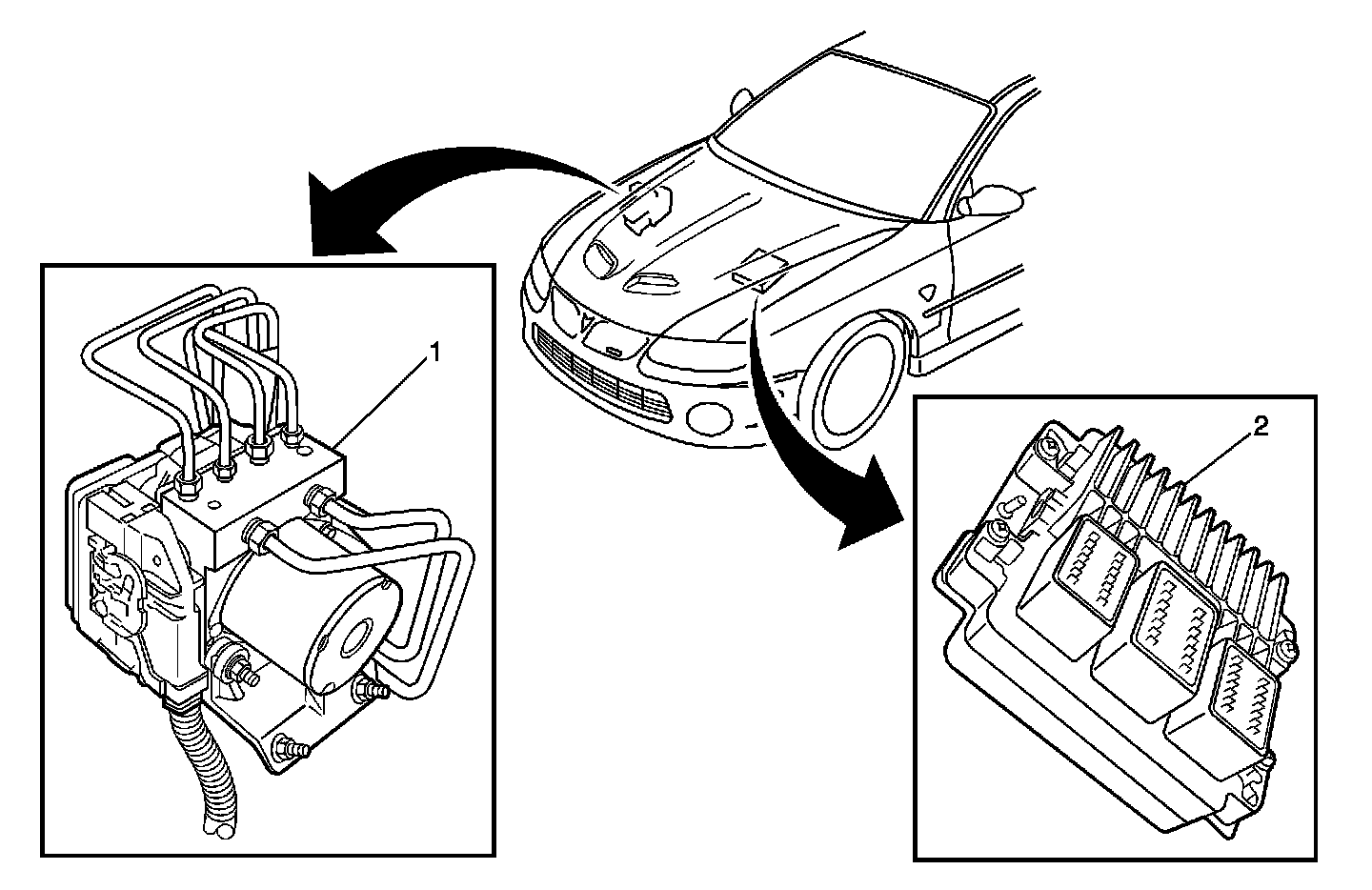 1

2