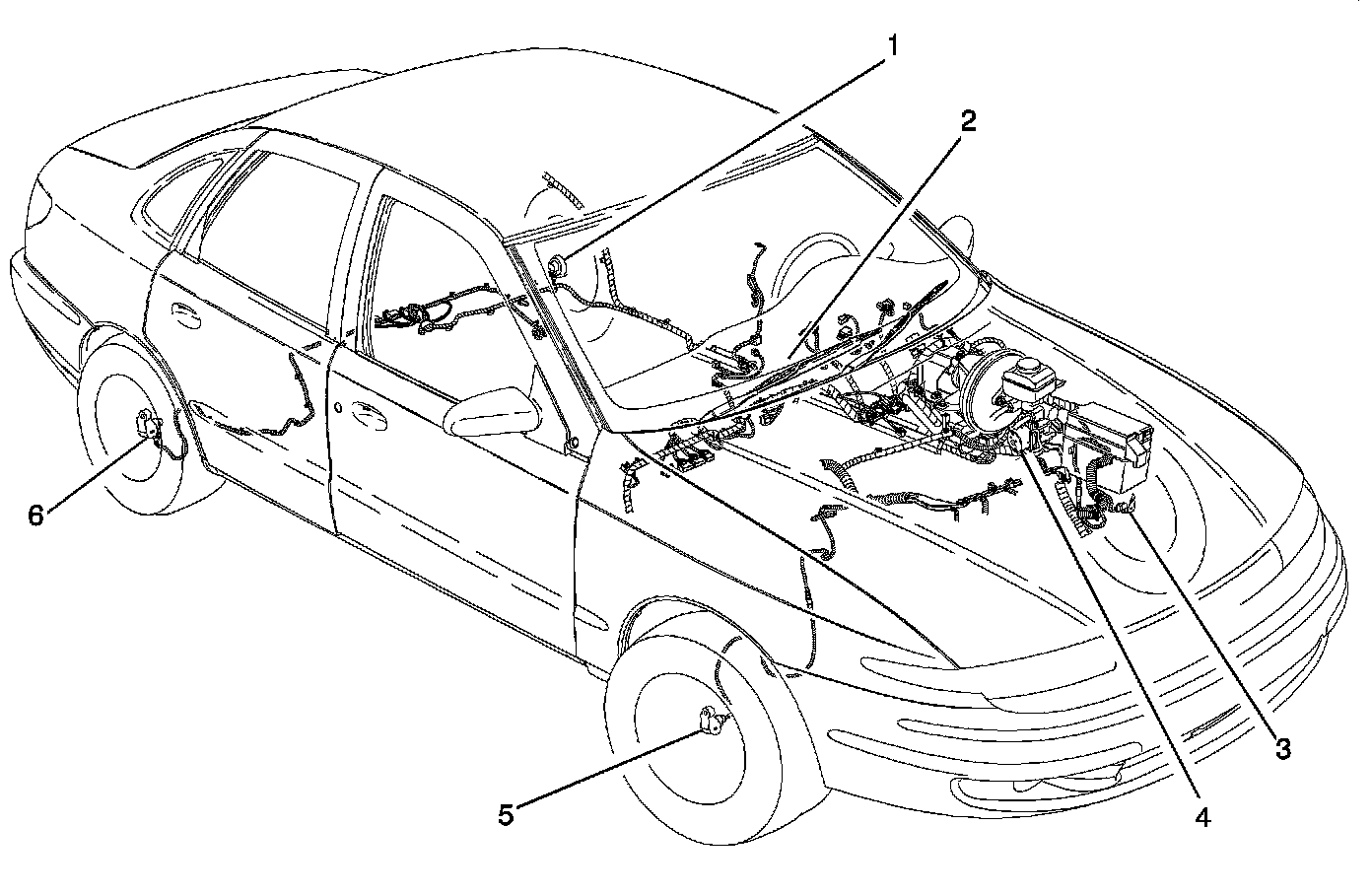 1
2
6
3
4
5