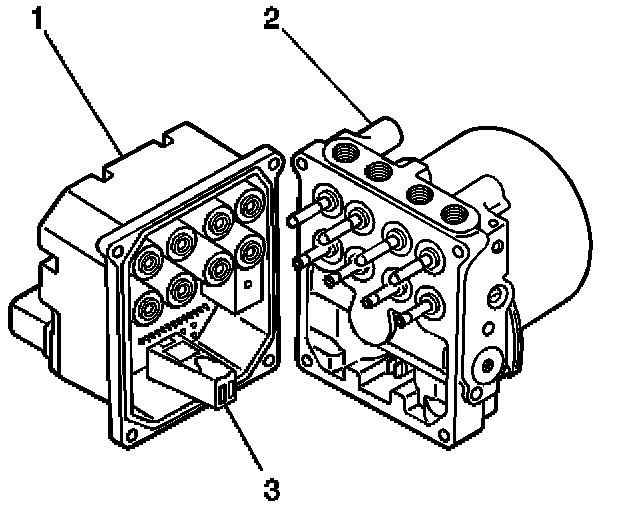 1
2
3