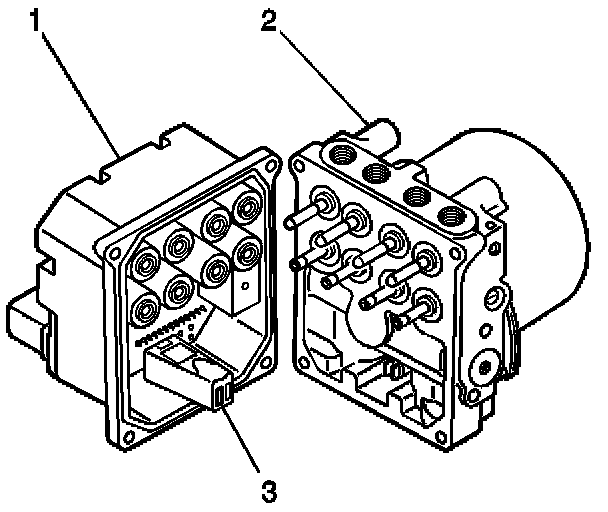 1
2
3