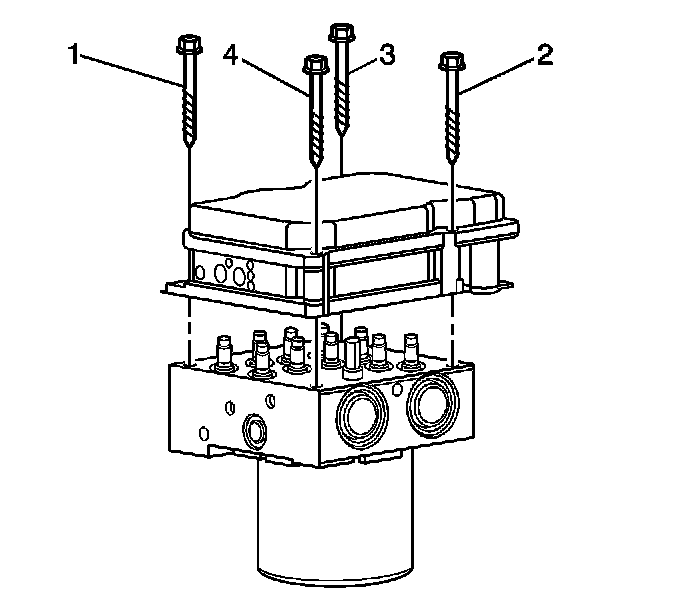 1
4
3
2