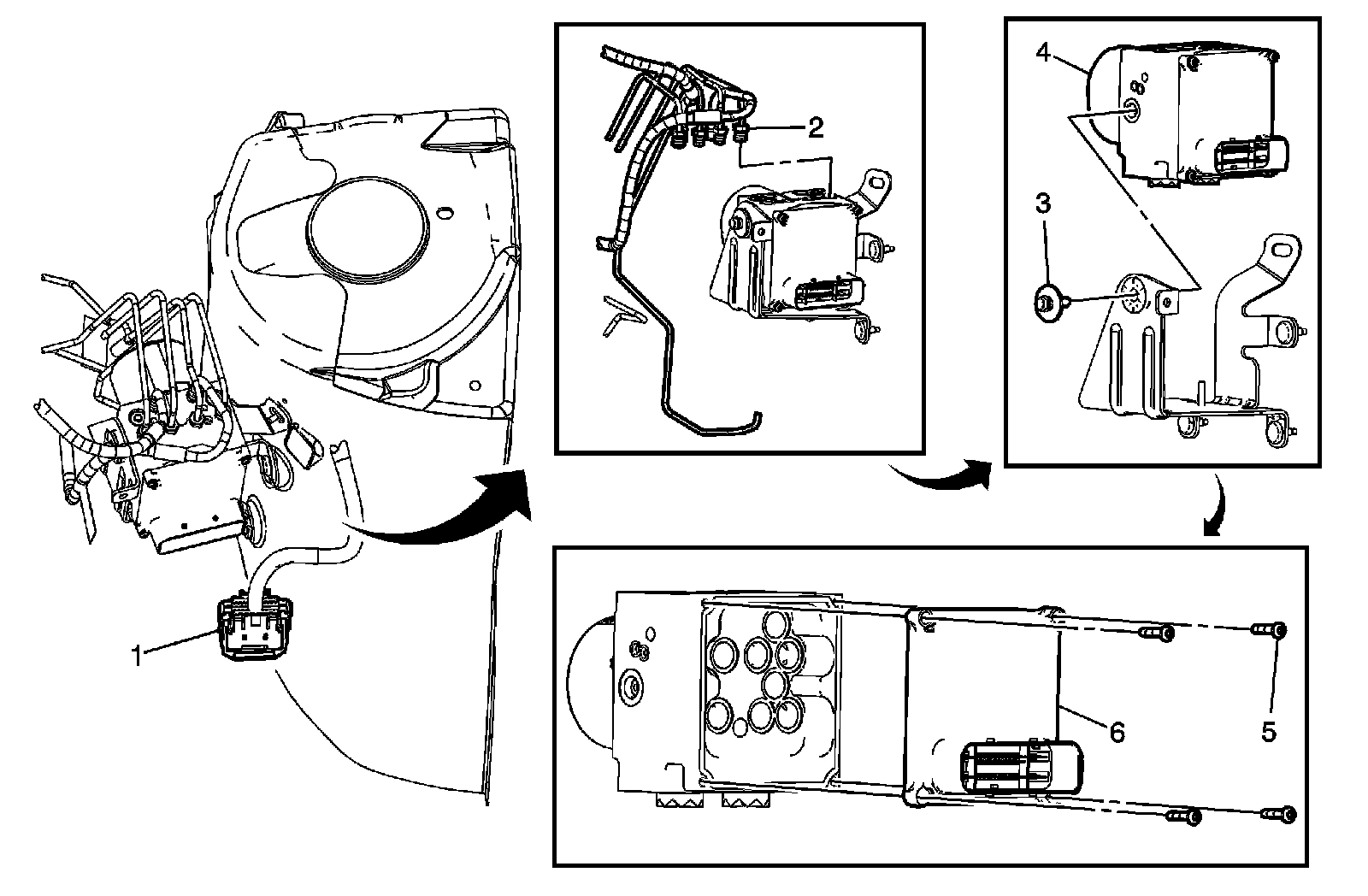 1
2
4
3
6
5