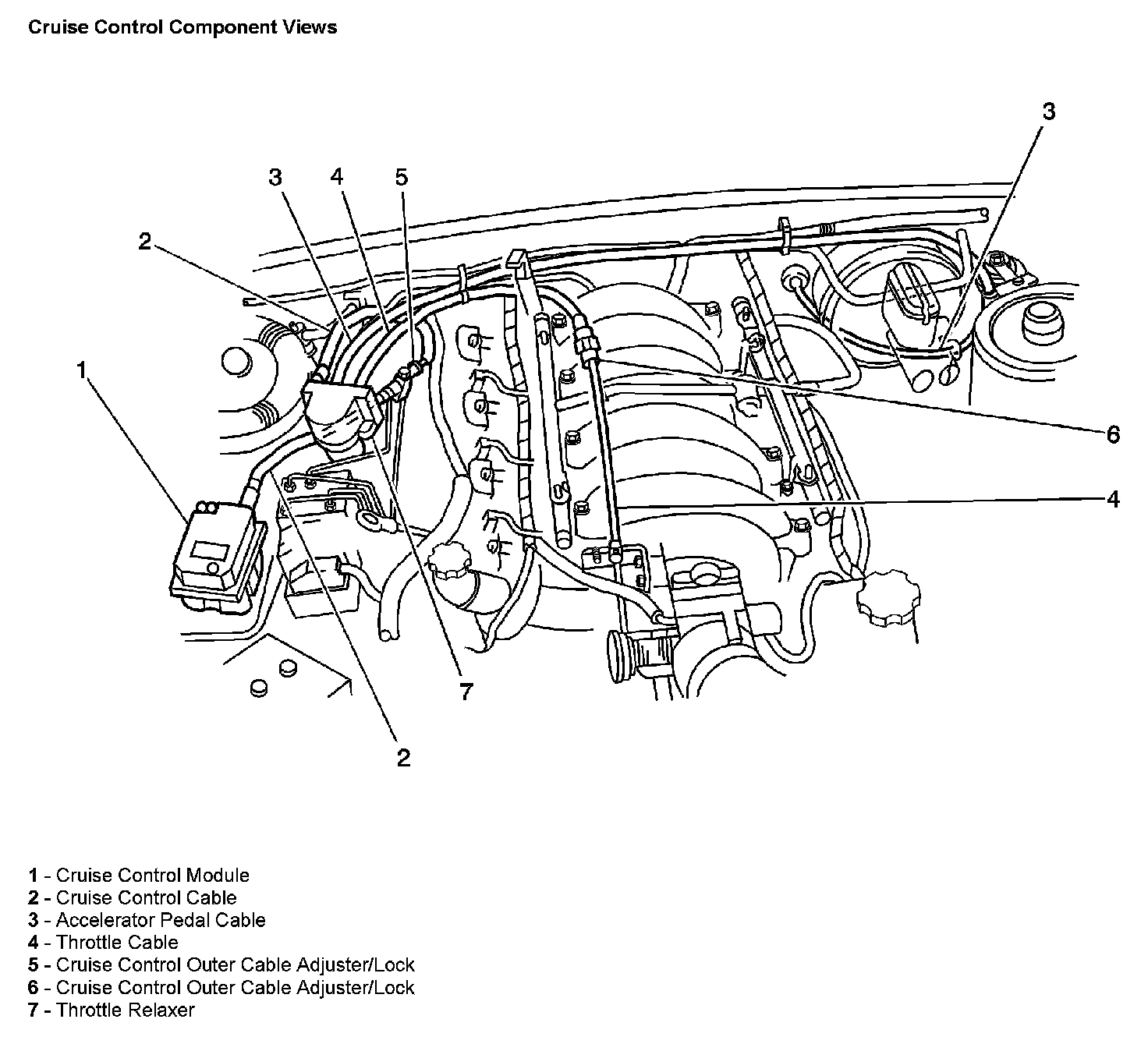 Cruise Control Component Views

3
3
4
5
2
1
6
4
7
2

1 - Cruise Control Module
2 - Cruise Control Cable
3 - Accelerator Pedal Cable
4 - Throttle Cable
5 - Cruise Control Outer Cable Adjuster/Lock
6 - Cruise Control Outer Cable Adjuster/Lock
7 - Throttle Relaxer