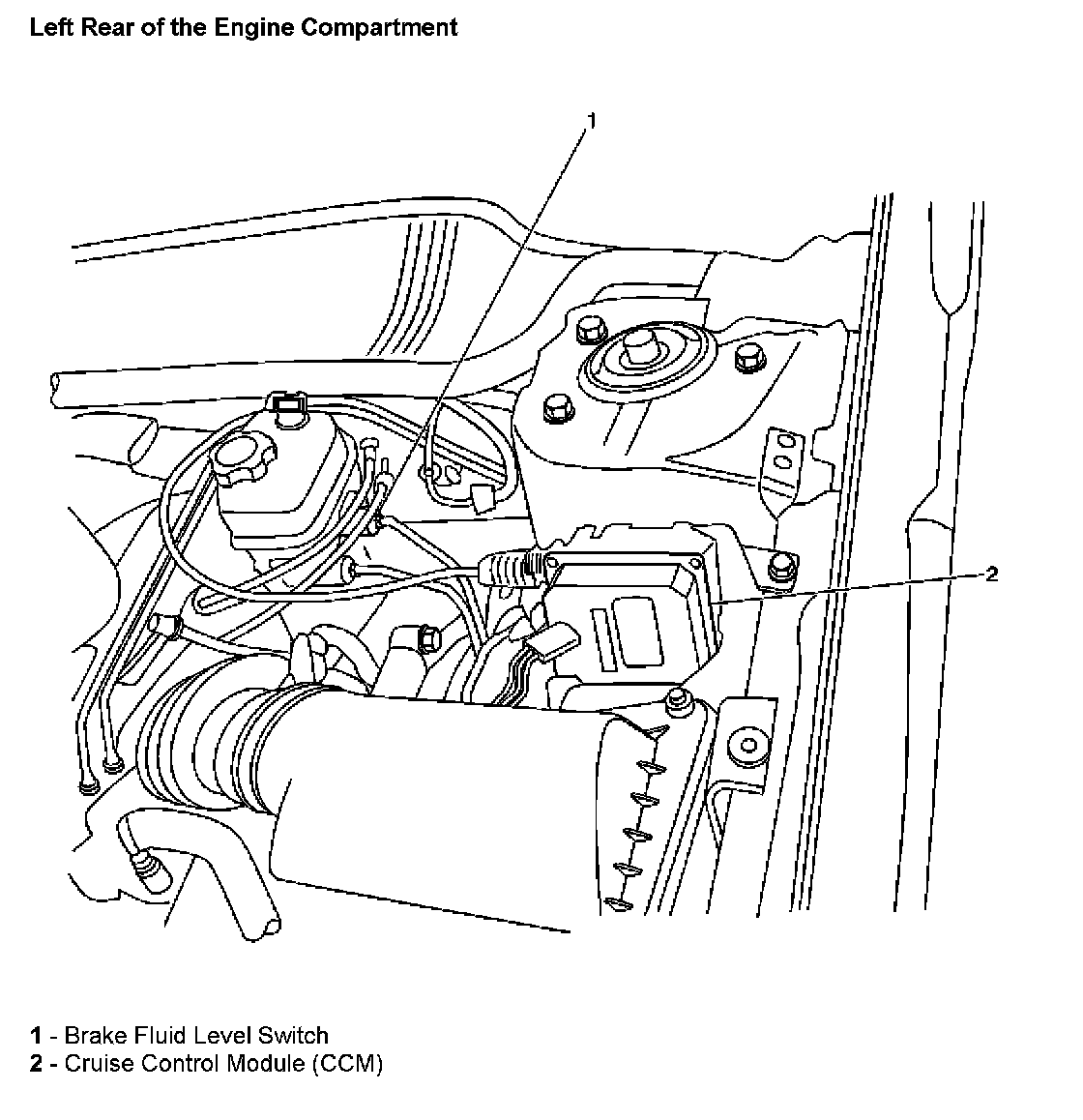 Left Rear of the Engine Compartment

1

2

1 - Brake Fluid Level Switch
2 - Cruise Control Module (CCM)