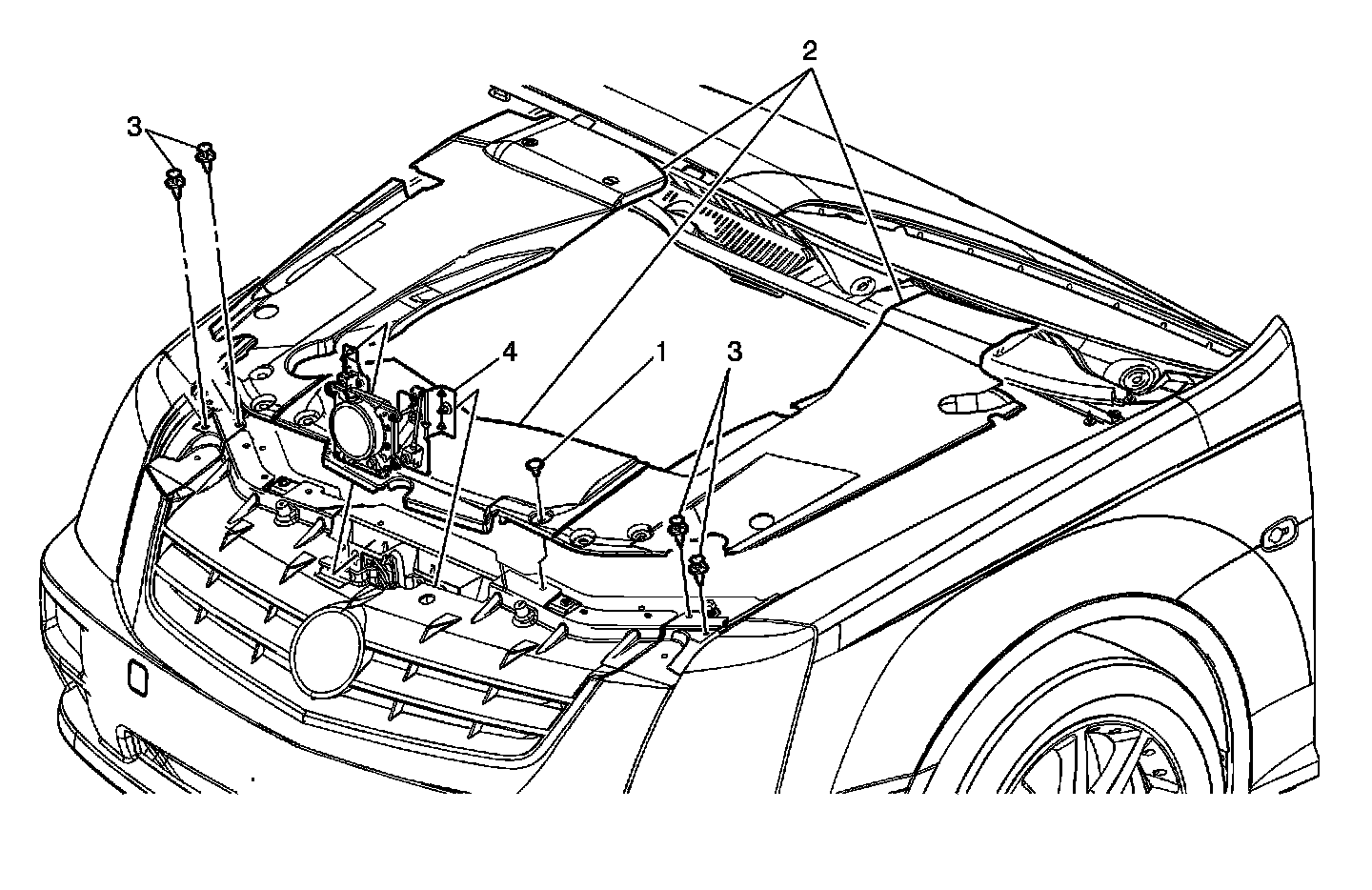 2
3
4
1
3