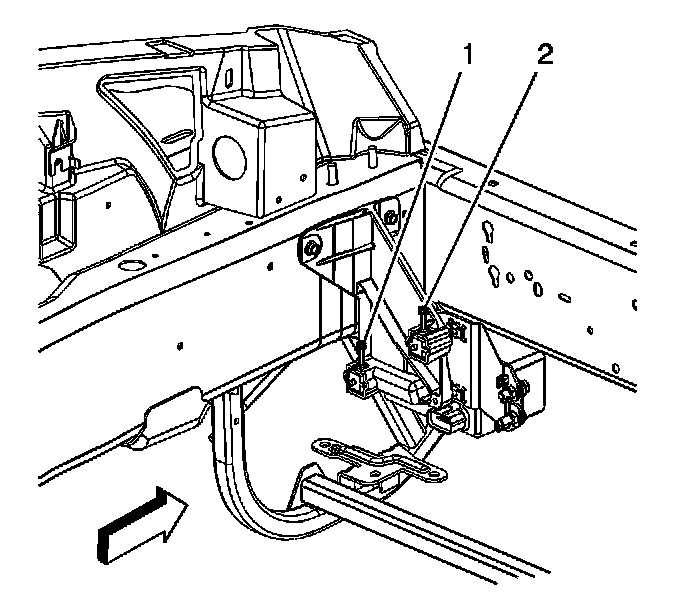 1
2