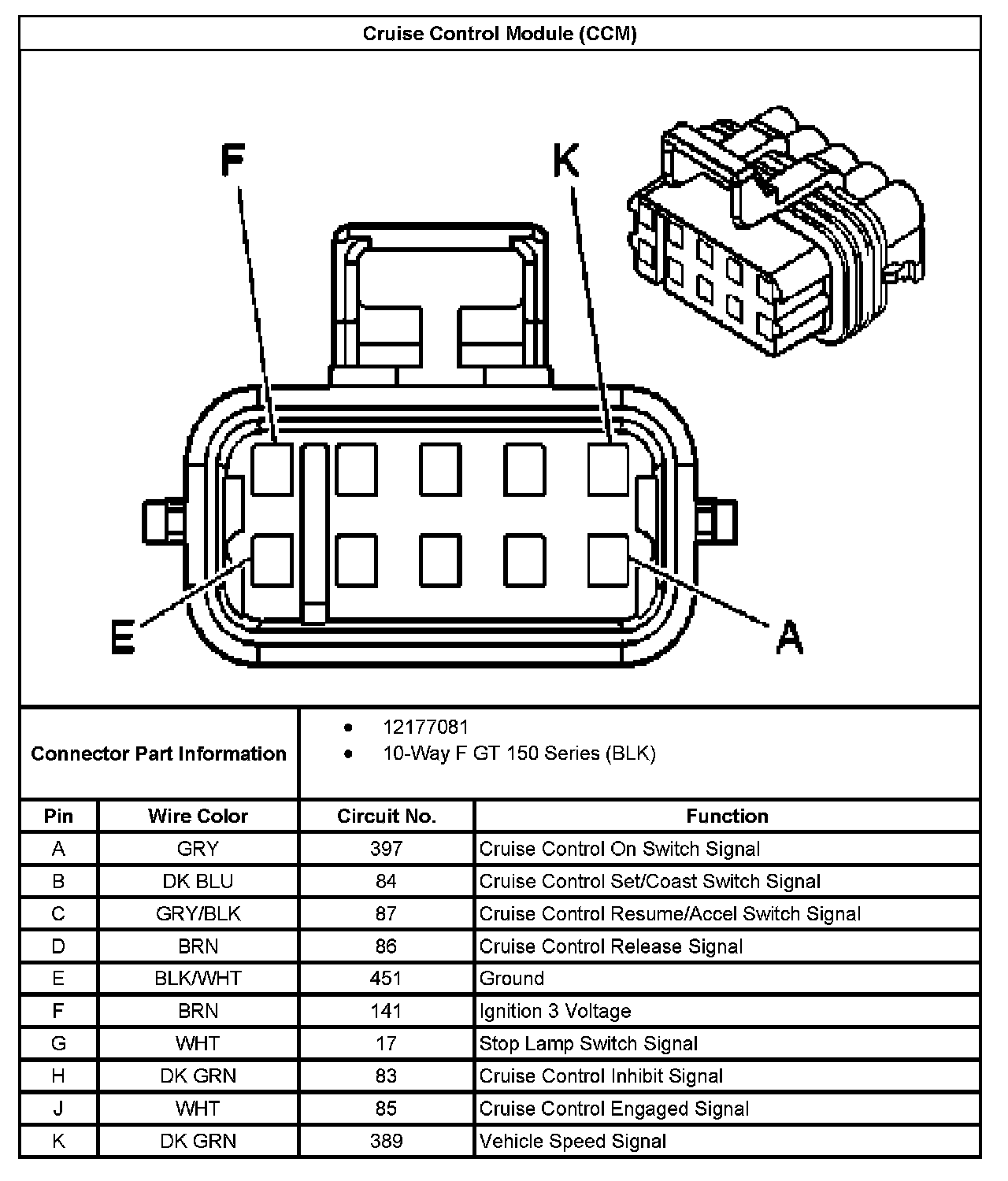 Cruise Control Module (CCM)

F
K
E
A

Connector Part Information
- 12177081
- 10-Way F GT 150 Series (BLK)

| Pin | Wire Color | Circuit No. | Function |
|---|---|---|---|
| A | GRY | 397 | Cruise Control On Switch Signal |
| B | DK BLU | 84 | Cruise Control Set/Coast Switch Signal |
| C | GRY/BLK | 87 | Cruise Control Resume/Accel Switch Signal |
| D | BRN | 86 | Cruise Control Release Signal |
| E | BLK/WHT | 451 | Ground |
| F | BRN | 141 | Ignition 3 Voltage |
| G | WHT | 17 | Stop Lamp Switch Signal |
| H | DK GRN | 83 | Cruise Control Inhibit Signal |
| J | WHT | 85 | Cruise Control Engaged Signal |
| K | DK GRN | 389 | Vehicle Speed Signal |