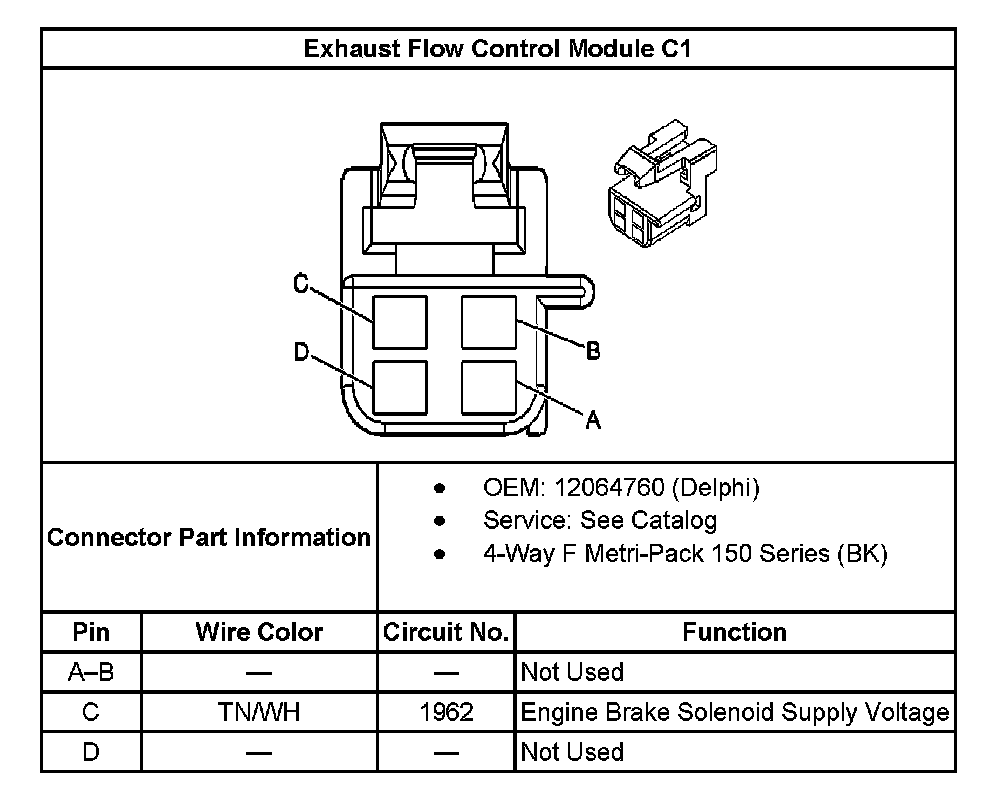 Exhaust Flow Control Module C1

C
D
B
A

Connector Part Information

- OEM: 12064760 (Delphi)
- Service: See Catalog
- 4-Way F Metri-Pack 150 Series (BK)

| Pin | Wire Color | Circuit No. | Function |
|---|---|---|---|
| A–B | — | — | Not Used |
| C | TN/WH | 1962 | Engine Brake Solenoid Supply Voltage |
| D | — | — | Not Used |