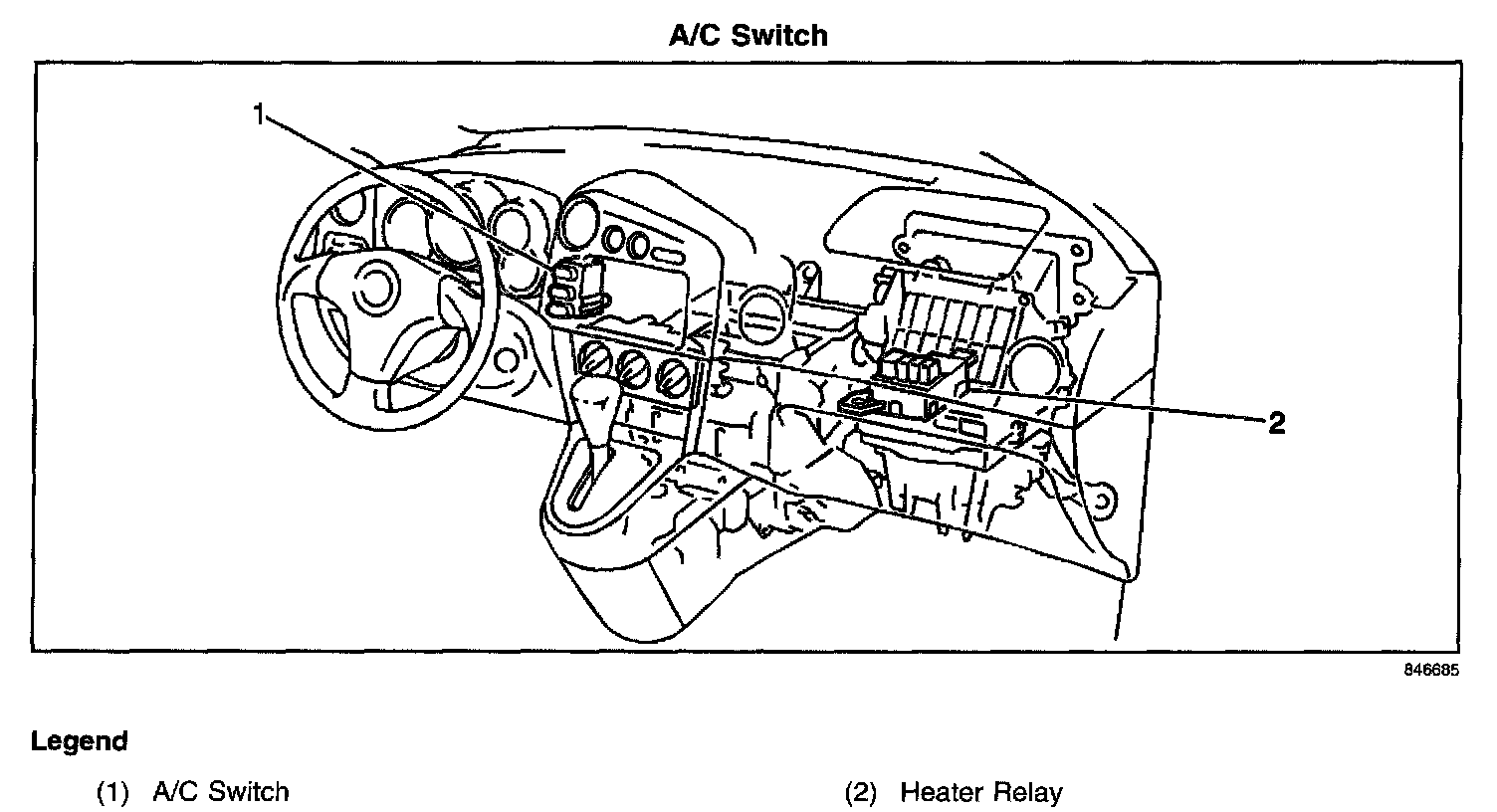 A/C Switch

1

2

846685

Legend

(1) A/C Switch

(2) Heater Relay