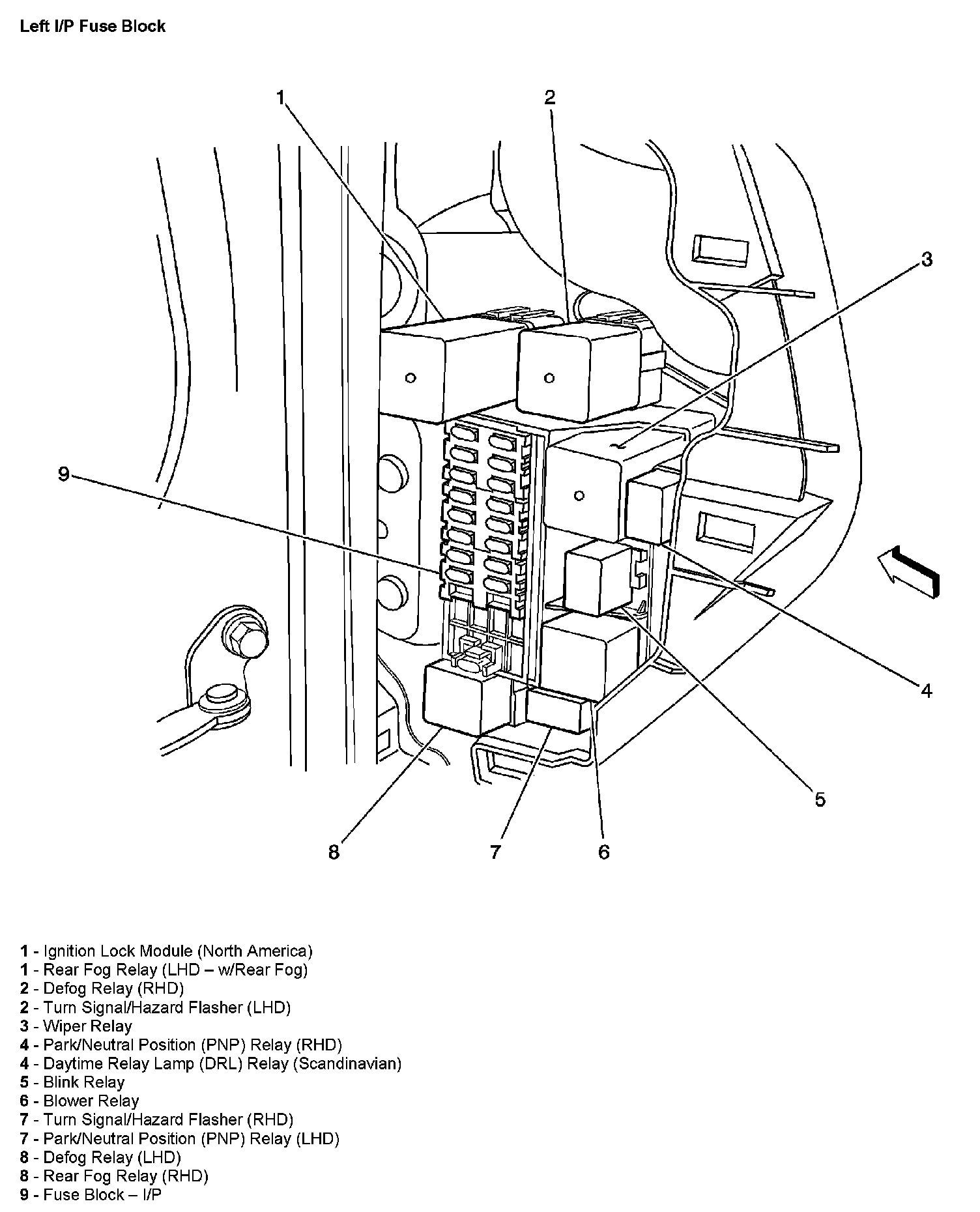 Left I/P Fuse Block

1

2

3

9

4

5

8

7

6

1 - Ignition Lock Module (North America)
1 - Rear Fog Relay (LHD – w/Rear Fog)
2 - Defog Relay (RHD)
2 - Turn Signal/Hazard Flasher (LHD)
3 - Wiper Relay
4 - Park/Neutral Position (PNP) Relay (RHD)
4 - Daytime Relay Lamp (DRL) Relay (Scandinavian)
5 - Blink Relay
6 - Blower Relay
7 - Turn Signal/Hazard Flasher (RHD)
7 - Park/Neutral Position (PNP) Relay (LHD)
8 - Defog Relay (LHD)
8 - Rear Fog Relay (RHD)
9 - Fuse Block – I/P