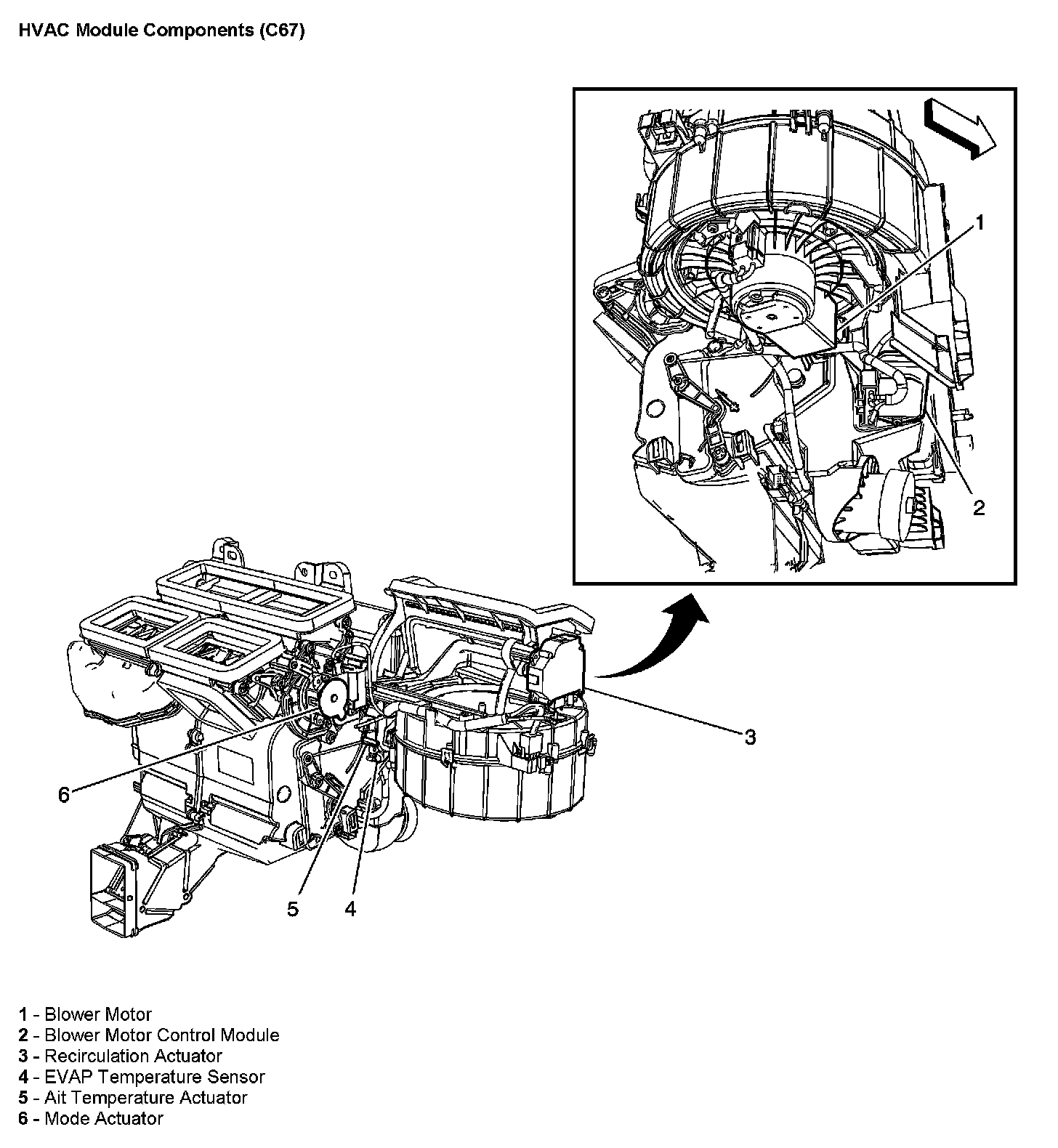 HVAC Module Components (C67)

1

2

3

6

5

4

1 - Blower Motor
2 - Blower Motor Control Module
3 - Recirculation Actuator
4 - EVAP Temperature Sensor
5 - Ait Temperature Actuator
6 - Mode Actuator