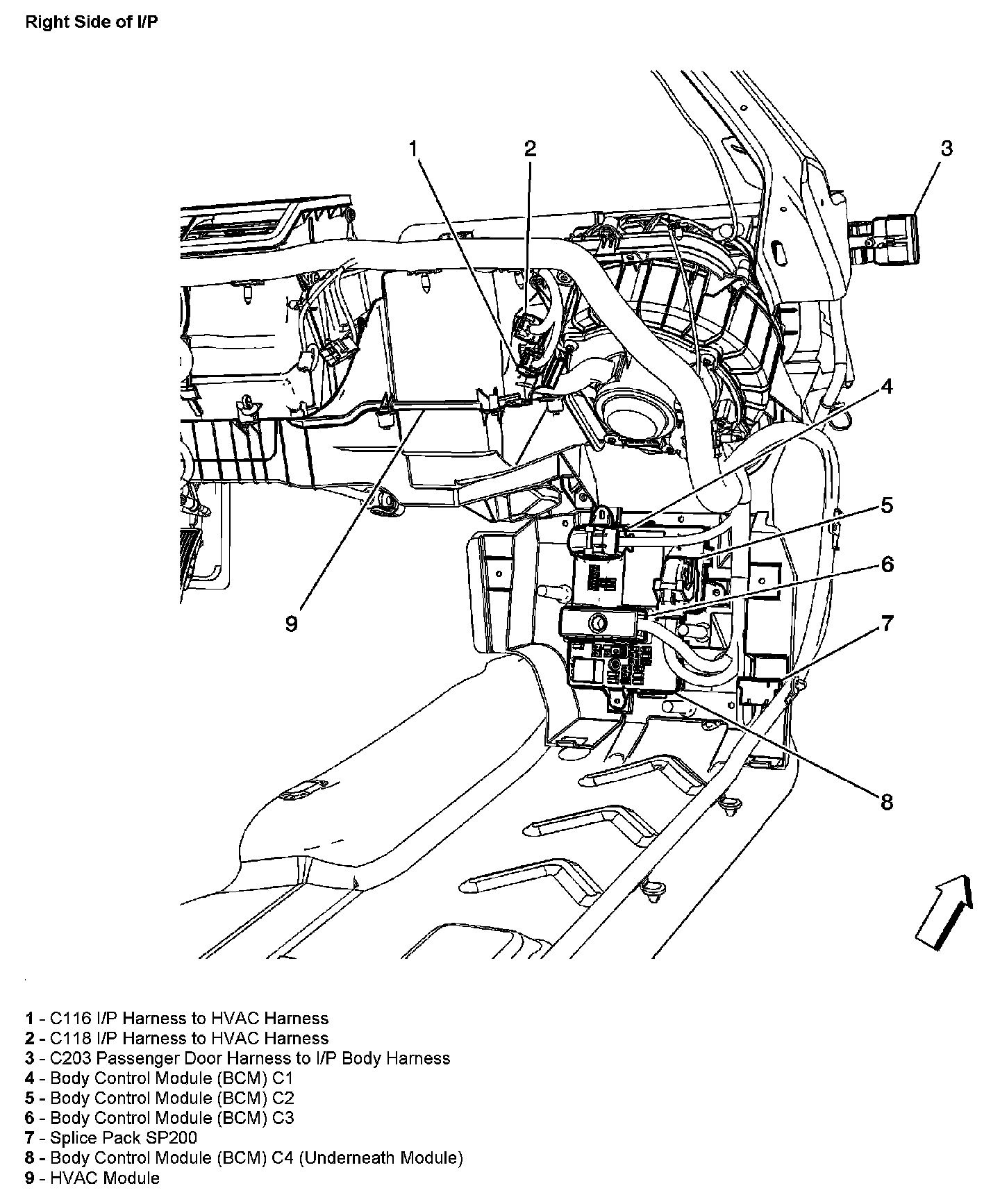 Right Side of I/P

1

2

3

4

5

6

7

8

9

1 - C116 I/P Harness to HVAC Harness
2 - C118 I/P Harness to HVAC Harness
3 - C203 Passenger Door Harness to I/P Body Harness
4 - Body Control Module (BCM) C1
5 - Body Control Module (BCM) C2
6 - Body Control Module (BCM) C3
7 - Splice Pack SP200
8 - Body Control Module (BCM) C4 (Underneath Module)
9 - HVAC Module