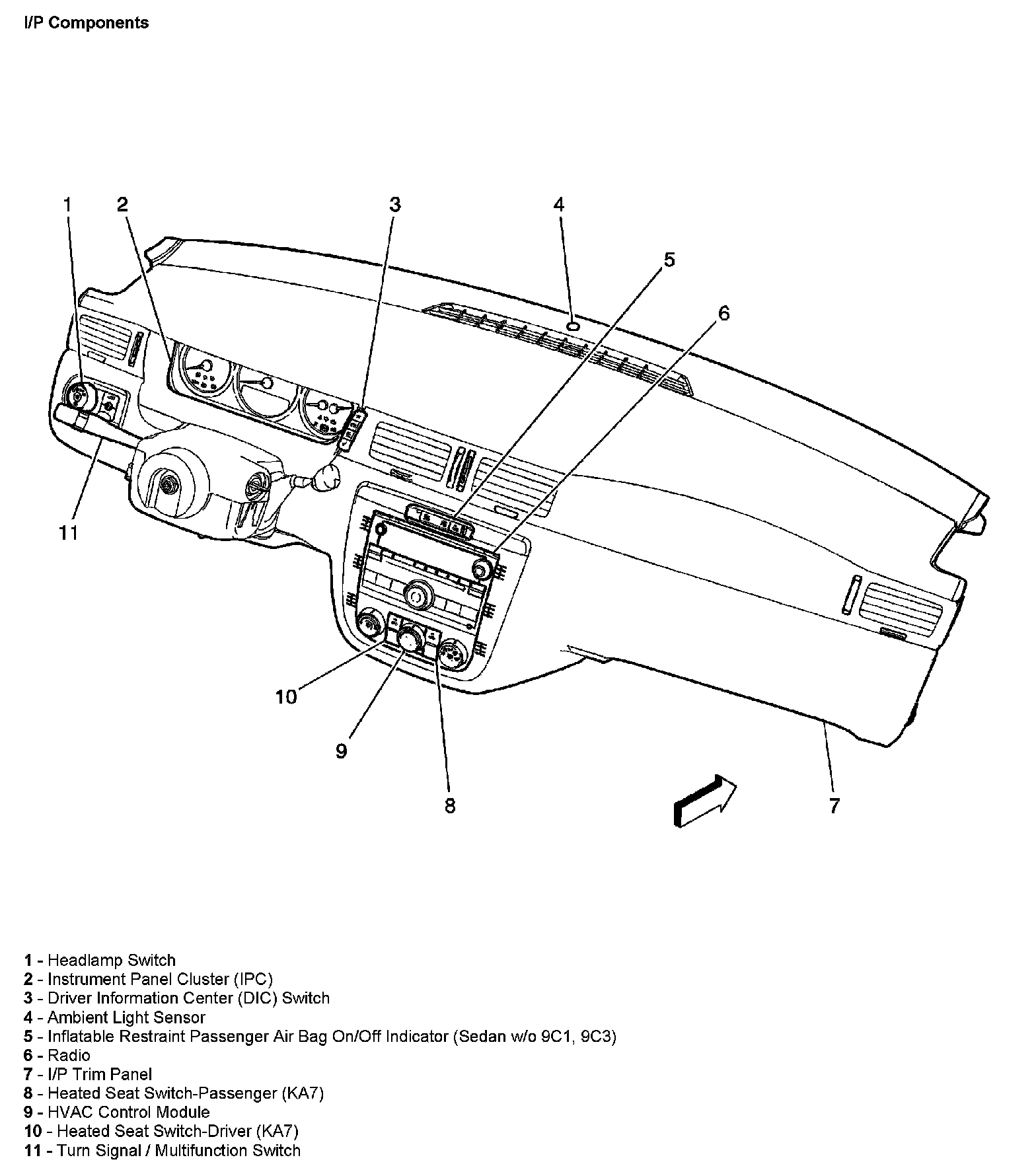 I/P Components

1
2
3
4
5
6
11
10
9
8
7

1 - Headlamp Switch
2 - Instrument Panel Cluster (IPC)
3 - Driver Information Center (DIC) Switch
4 - Ambient Light Sensor
5 - Inflatable Restraint Passenger Air Bag On/Off Indicator (Sedan w/o 9C1, 9C3)
6 - Radio
7 - I/P Trim Panel
8 - Heated Seat Switch-Passenger (KA7)
9 - HVAC Control Module
10 - Heated Seat Switch-Driver (KA7)
11 - Turn Signal / Multifunction Switch