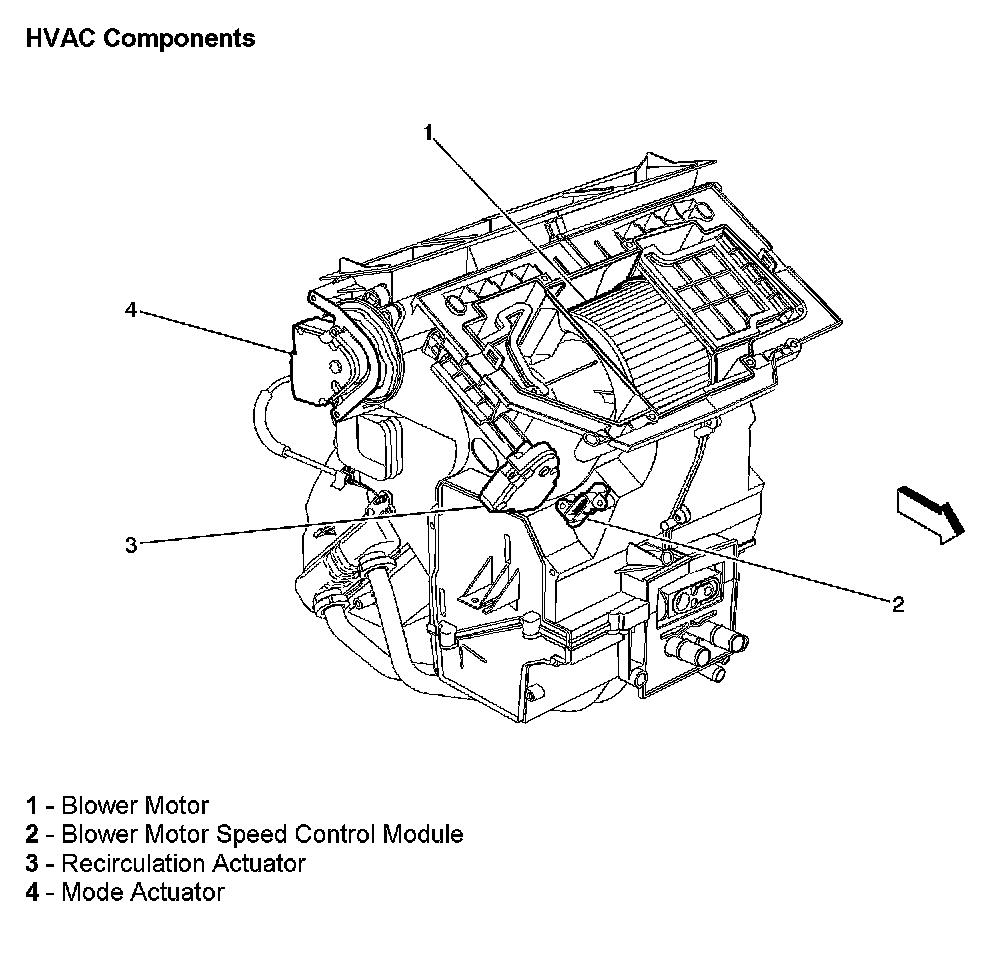 HVAC Components

1

4

3

2

1 - Blower Motor
2 - Blower Motor Speed Control Module
3 - Recirculation Actuator
4 - Mode Actuator