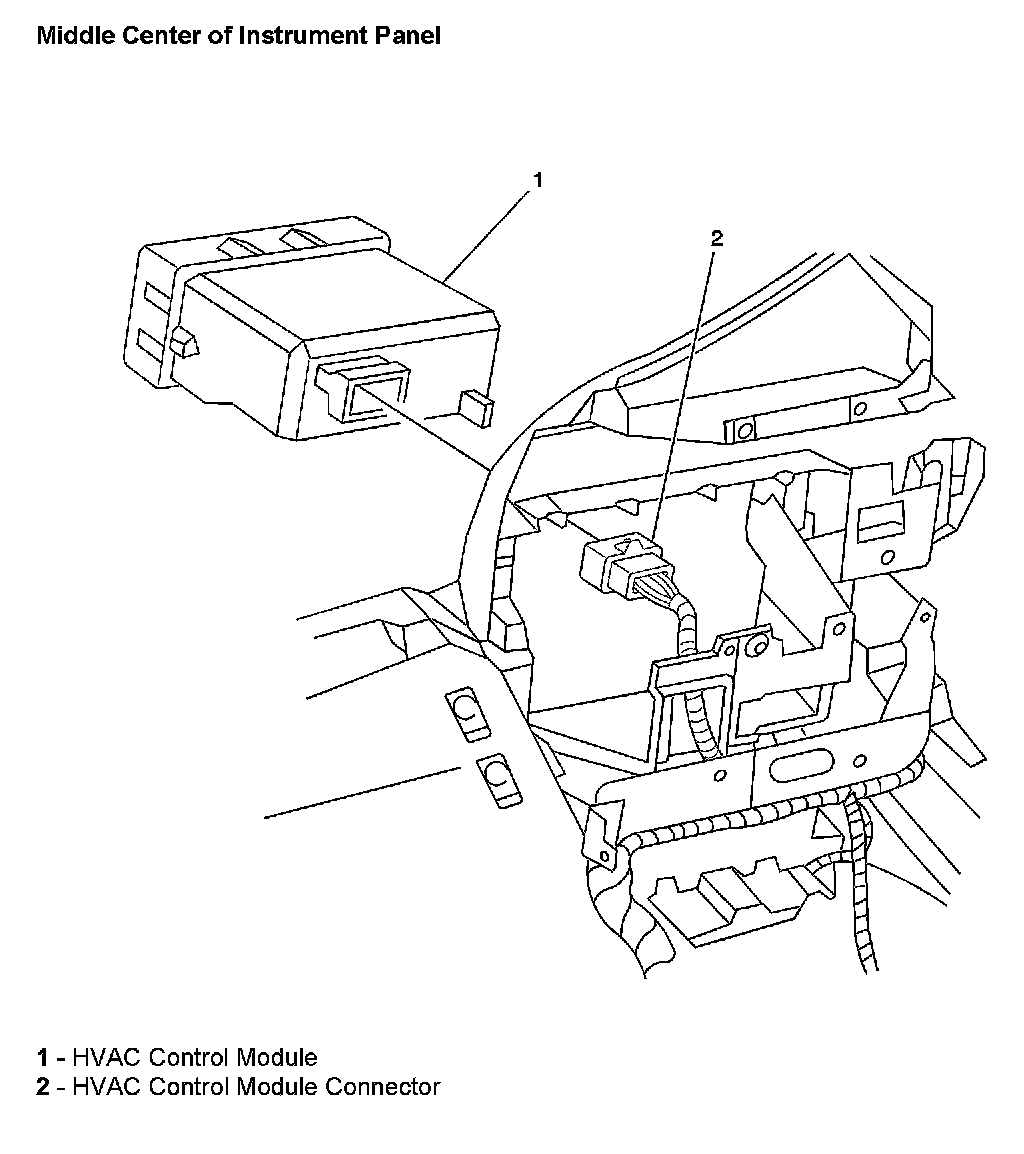 Middle Center of Instrument Panel

1

2

1 - HVAC Control Module
2 - HVAC Control Module Connector