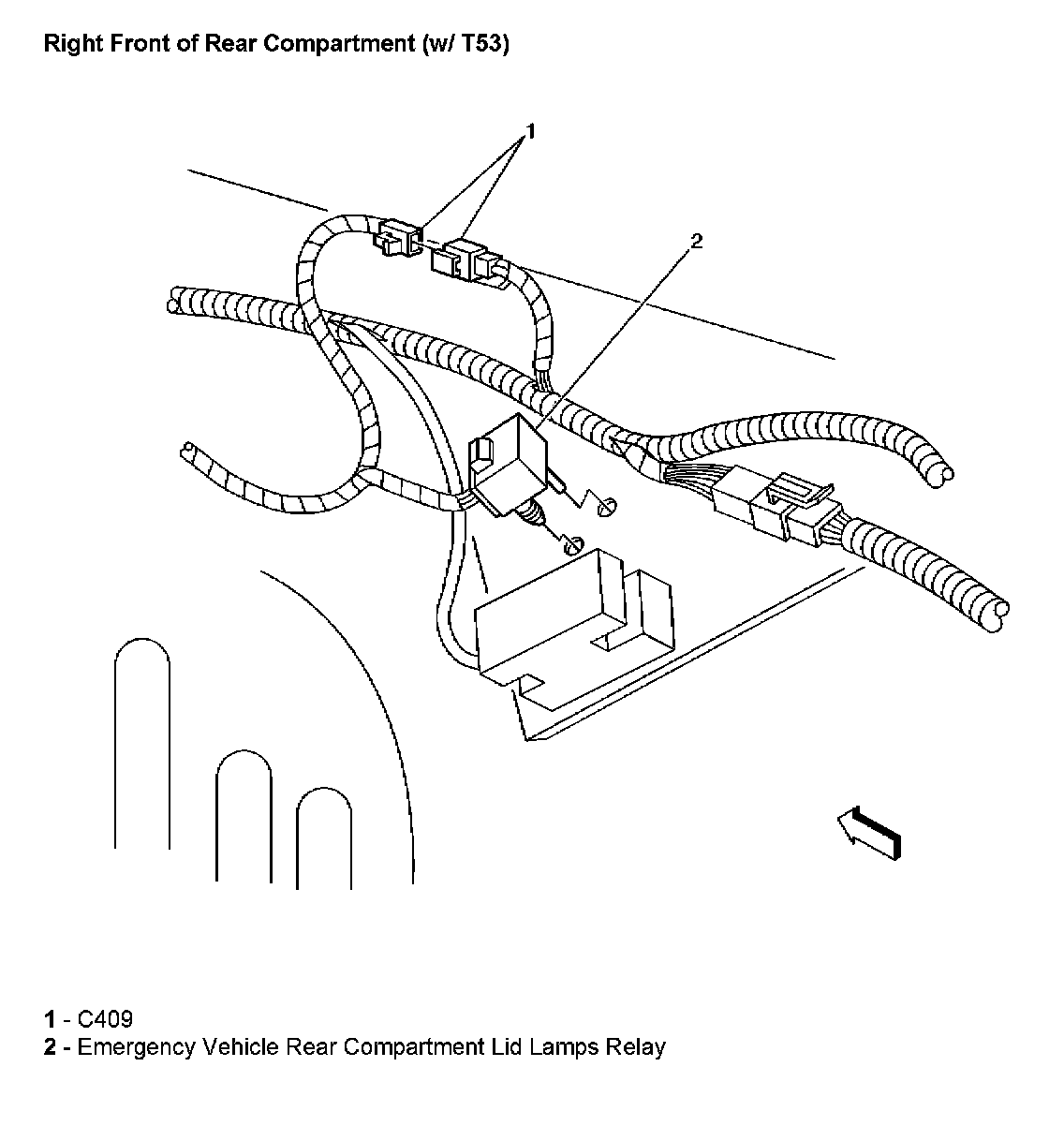 Right Front of Rear Compartment (w/ T53)

1

2

1 - C409
2 - Emergency Vehicle Rear Compartment Lid Lamps Relay