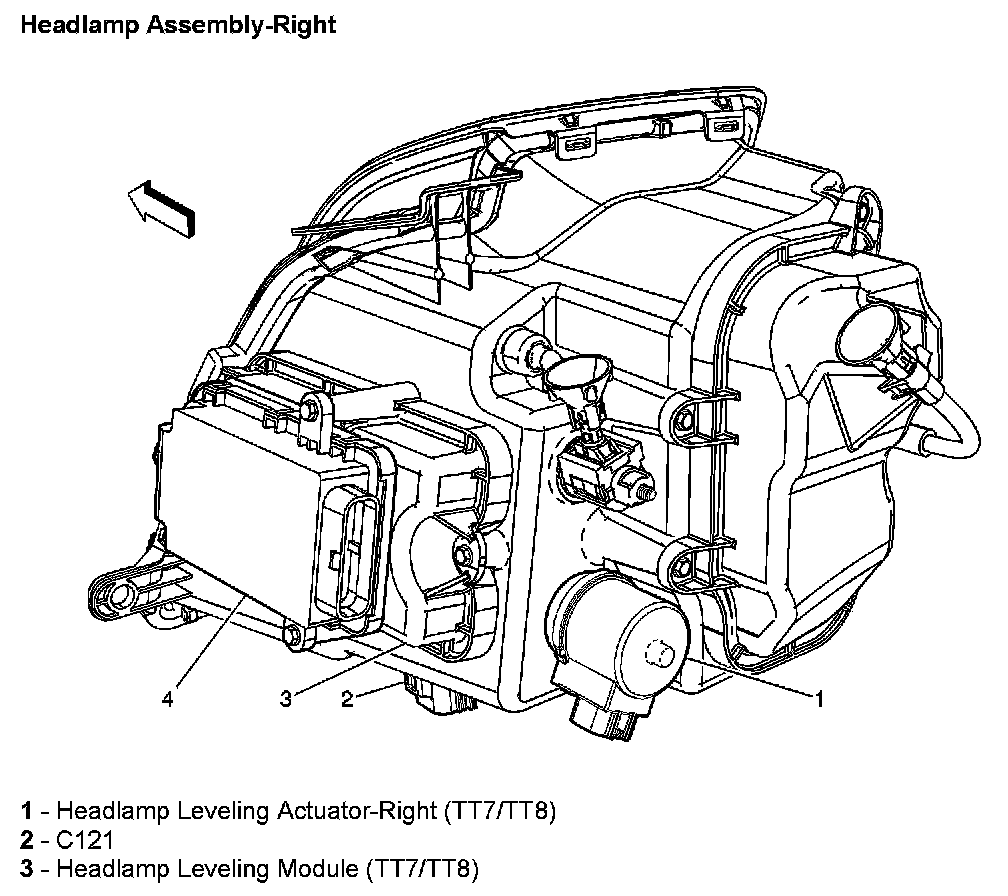 Headlamp Assembly-Right

4
3
2
1

1 - Headlamp Leveling Actuator-Right (TT7/TT8)
2 - C121
3 - Headlamp Leveling Module (TT7/TT8)