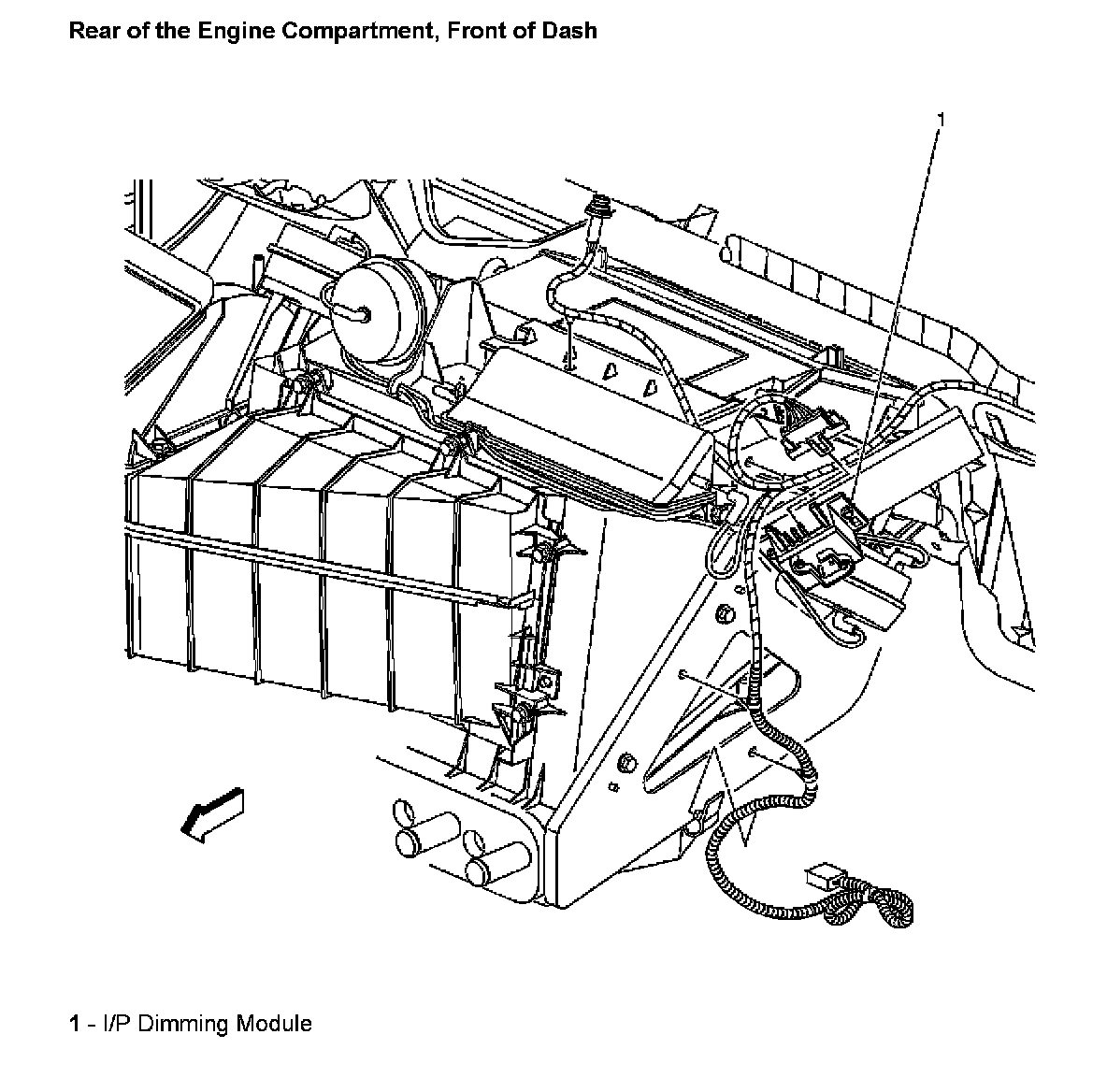 Rear of the Engine Compartment, Front of Dash

1

1 - I/P Dimming Module