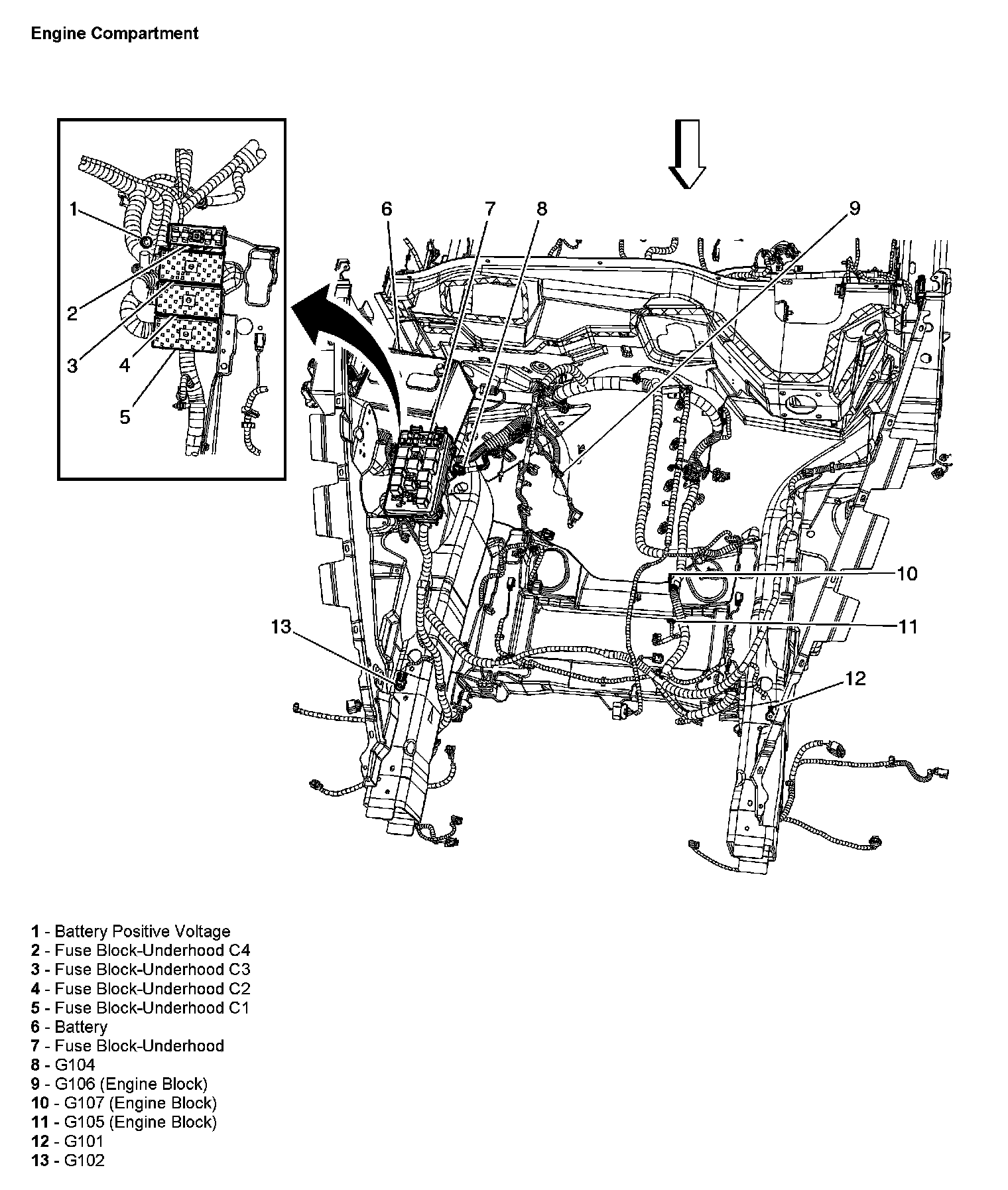 Engine Compartment

1
2
3
4
5
6
7
8
9
10
11
12
13

1 - Battery Positive Voltage
2 - Fuse Block-Underhood C4
3 - Fuse Block-Underhood C3
4 - Fuse Block-Underhood C2
5 - Fuse Block-Underhood C1
6 - Battery
7 - Fuse Block-Underhood
8 - G104
9 - G106 (Engine Block)
10 - G107 (Engine Block)
11 - G105 (Engine Block)
12 - G101
13 - G102