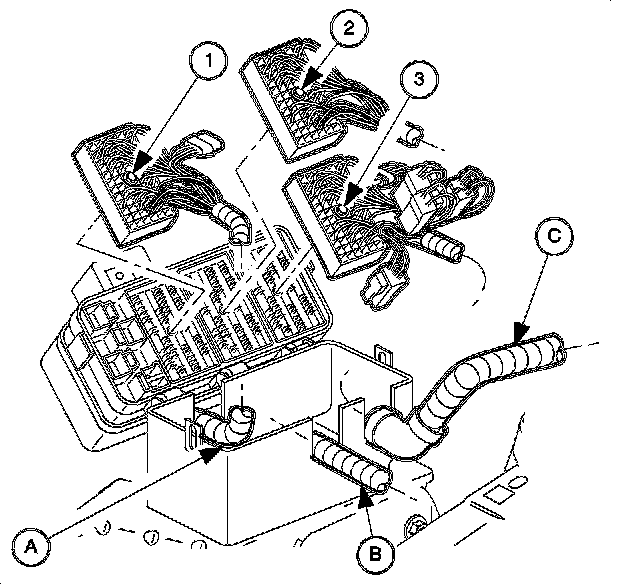 1
2
3
C
A
B