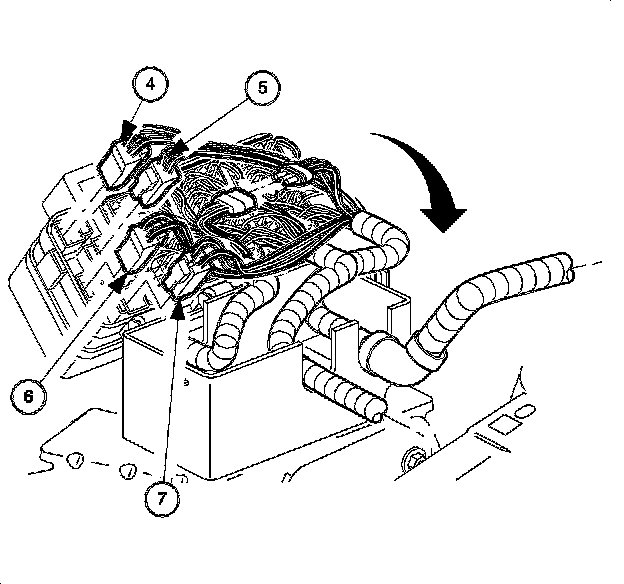 4
5
6
7