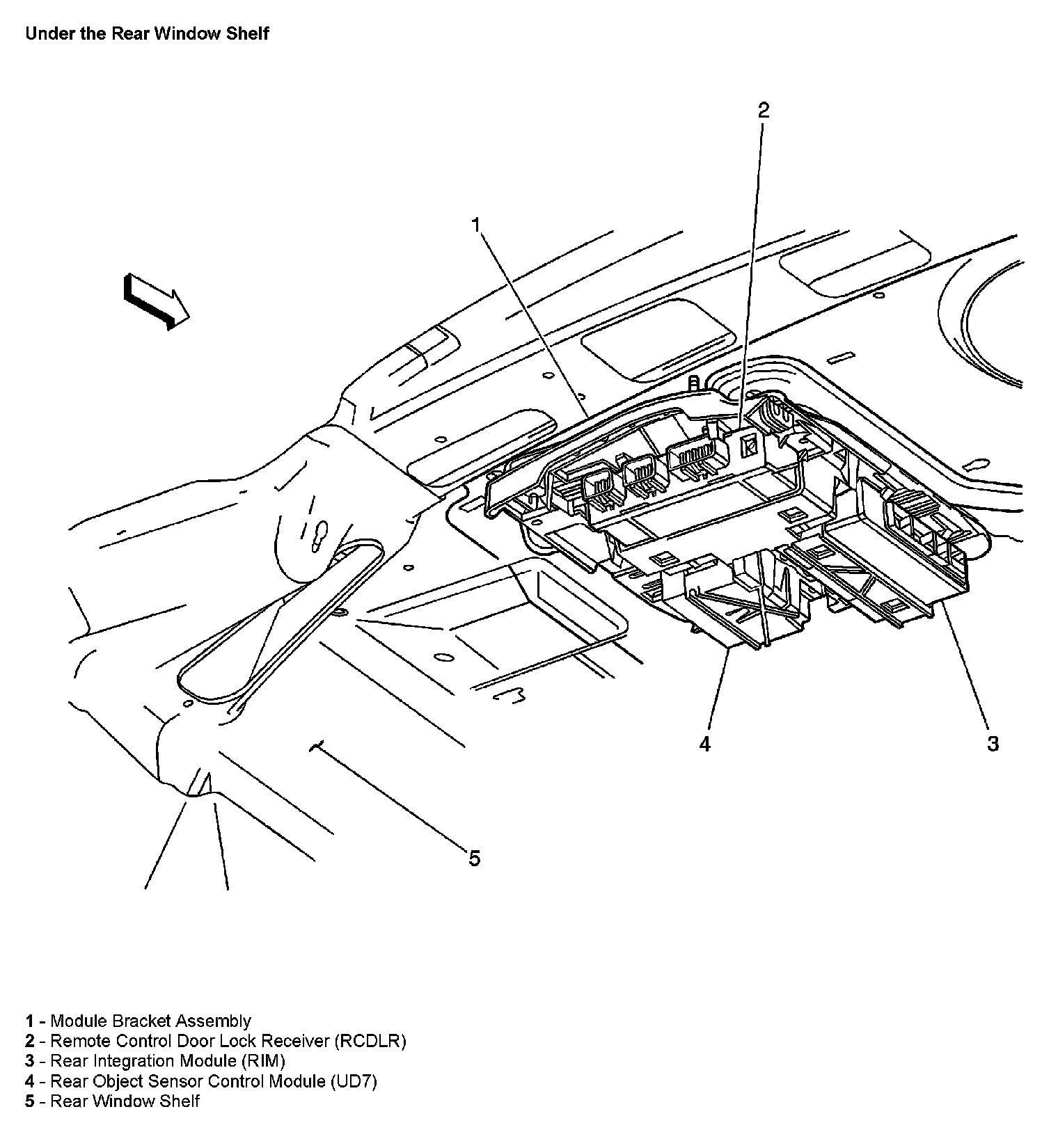 Under the Rear Window Shelf

2

1

4

3

5

1 - Module Bracket Assembly
2 - Remote Control Door Lock Receiver (RCDLR)
3 - Rear Integration Module (RIM)
4 - Rear Object Sensor Control Module (UD7)
5 - Rear Window Shelf