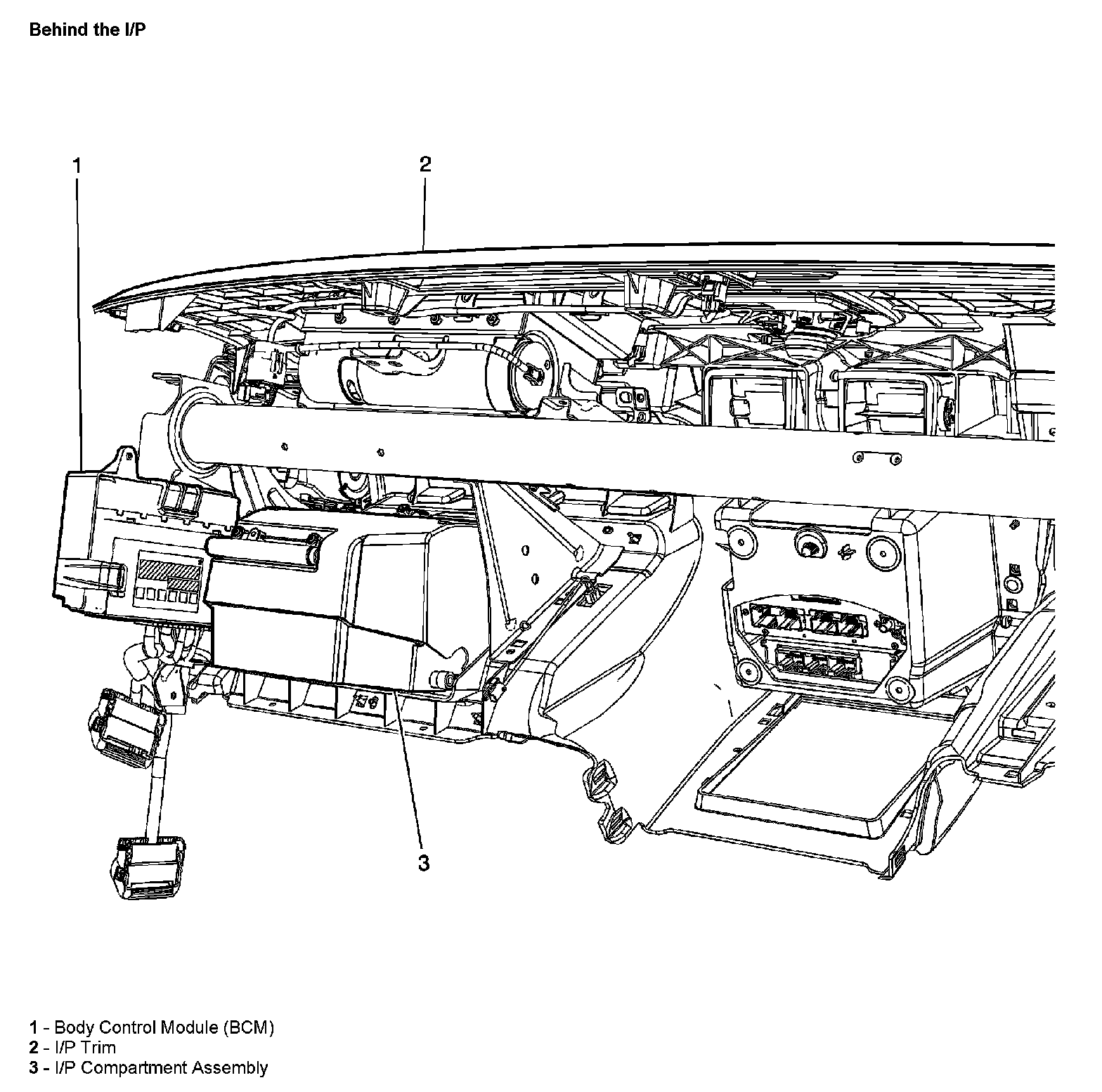 Behind the I/P

1

2

3

1 - Body Control Module (BCM)
2 - I/P Trim
3 - I/P Compartment Assembly