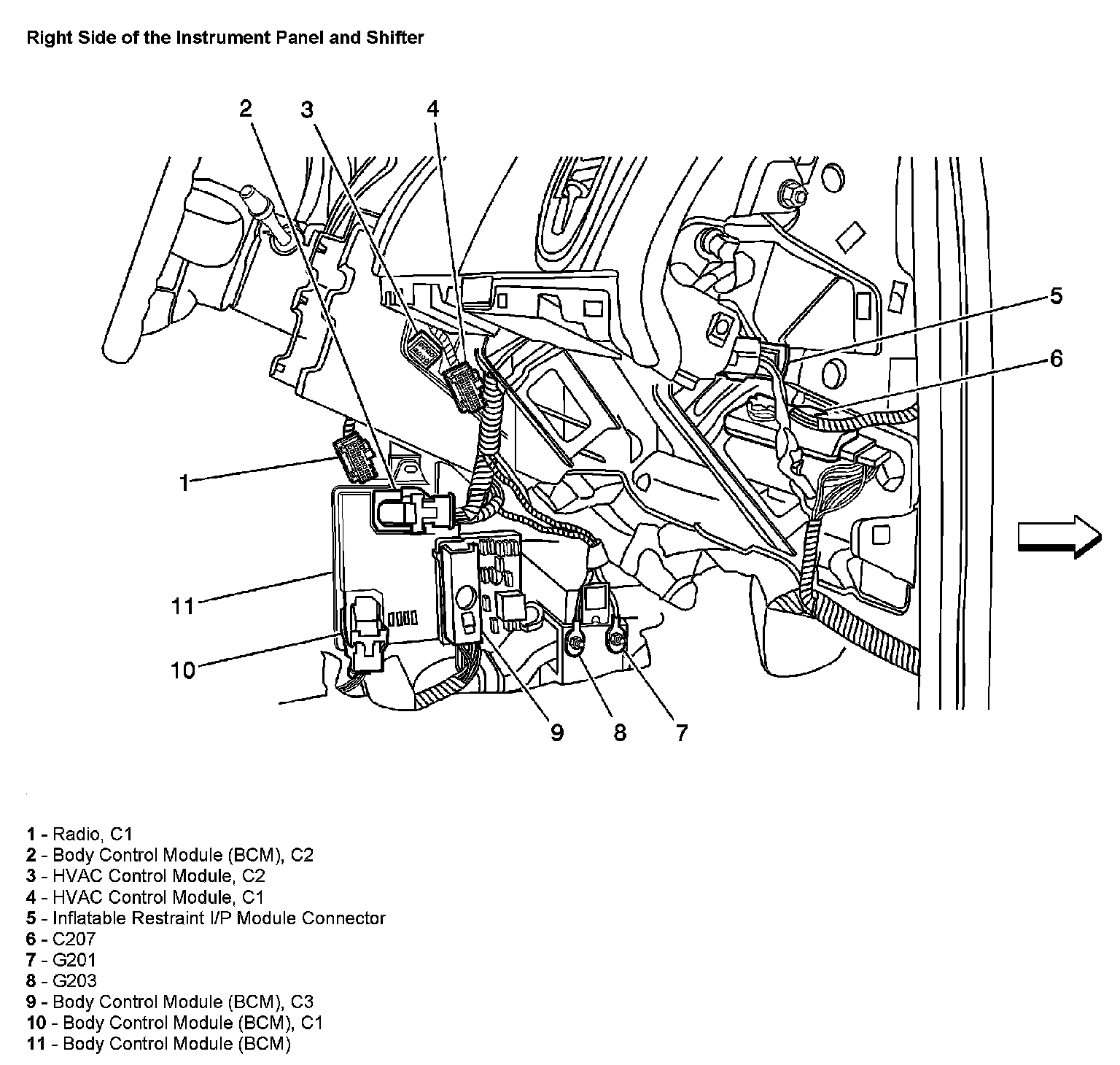 Right Side of the Instrument Panel and Shifter

2
3
4
5
6
1
11
10
9
8
7

1 - Radio, C1
2 - Body Control Module (BCM), C2
3 - HVAC Control Module, C2
4 - HVAC Control Module, C1
5 - Inflatable Restraint I/P Module Connector
6 - C207
7 - G201
8 - G203
9 - Body Control Module (BCM), C3
10 - Body Control Module (BCM), C1
11 - Body Control Module (BCM)