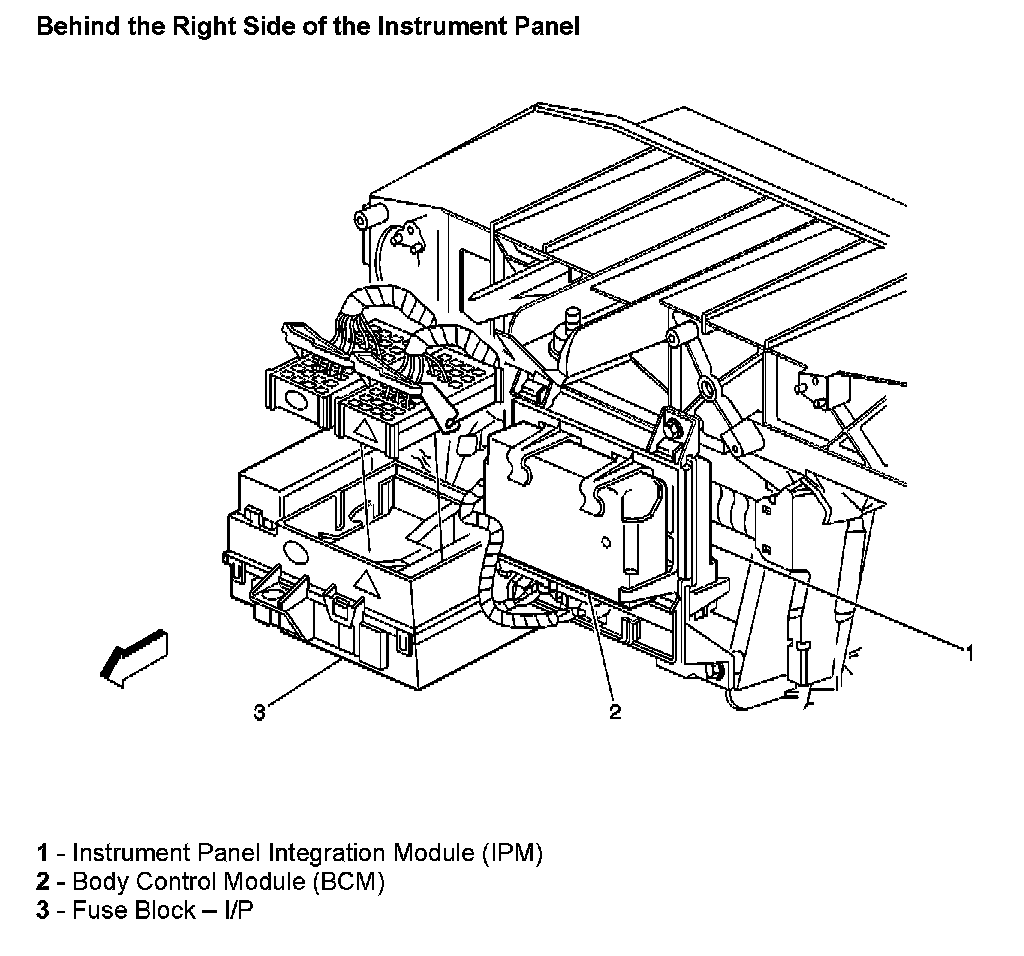 Behind the Right Side of the Instrument Panel

1

3

2

1 - Instrument Panel Integration Module (IPM)
2 - Body Control Module (BCM)
3 - Fuse Block – I/P