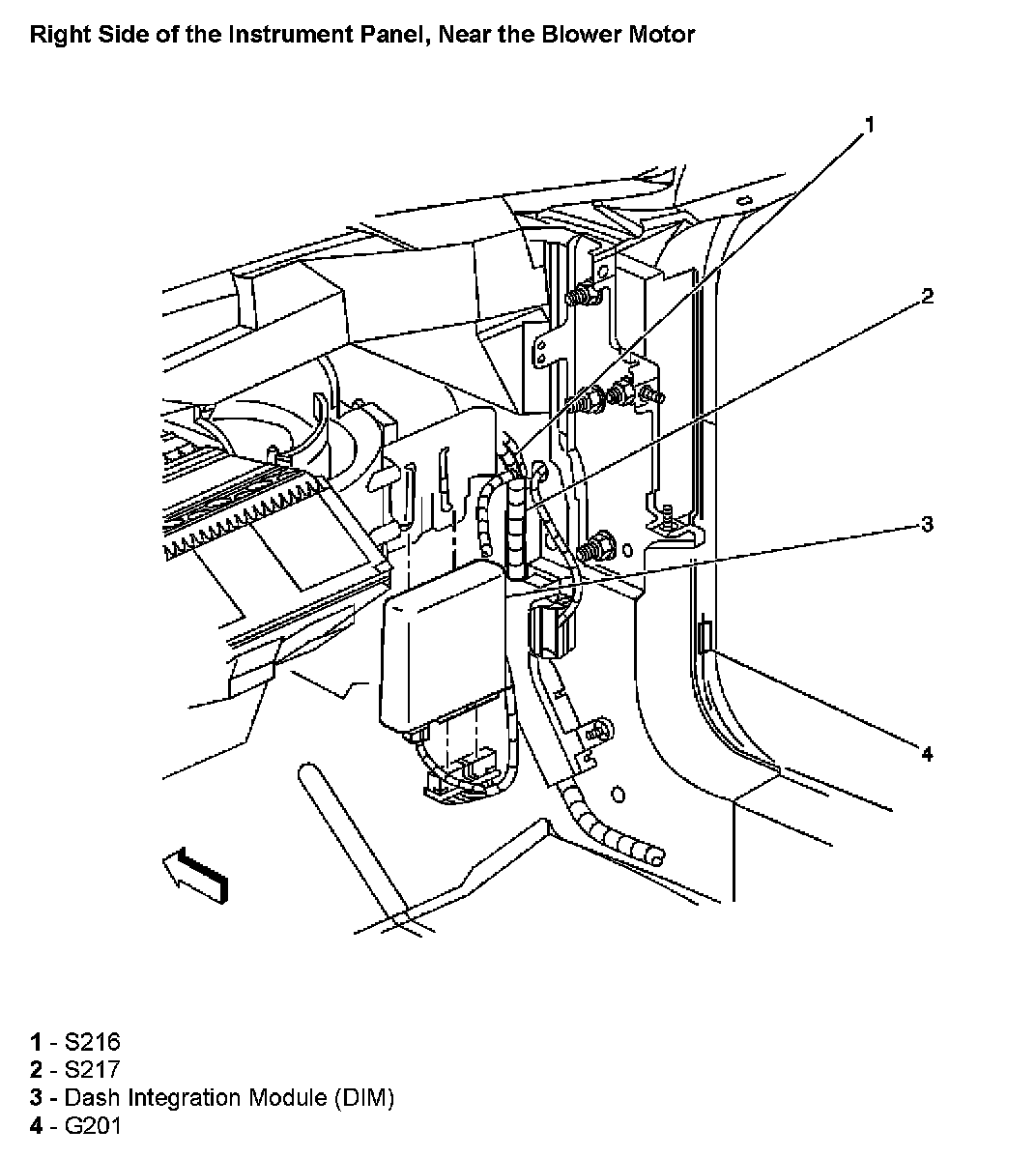 Right Side of the Instrument Panel, Near the Blower Motor

1

2

3

4

1 - S216
2 - S217
3 - Dash Integration Module (DIM)
4 - G201