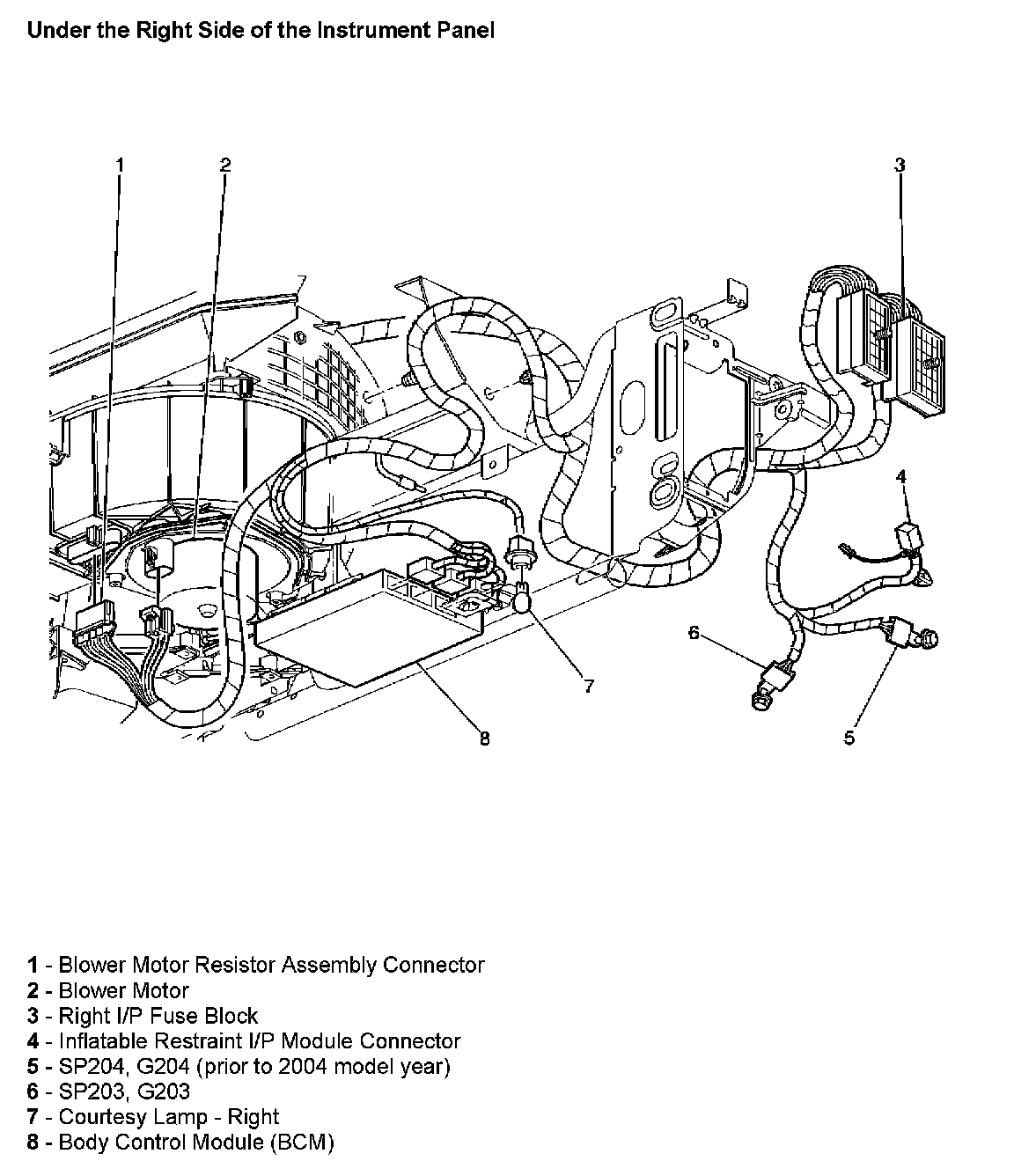 Under the Right Side of the Instrument Panel

1
2
3
4
6
7
8
5

1 - Blower Motor Resistor Assembly Connector
2 - Blower Motor
3 - Right I/P Fuse Block
4 - Inflatable Restraint I/P Module Connector
5 - SP204, G204 (prior to 2004 model year)
6 - SP203, G203
7 - Courtesy Lamp - Right
8 - Body Control Module (BCM)