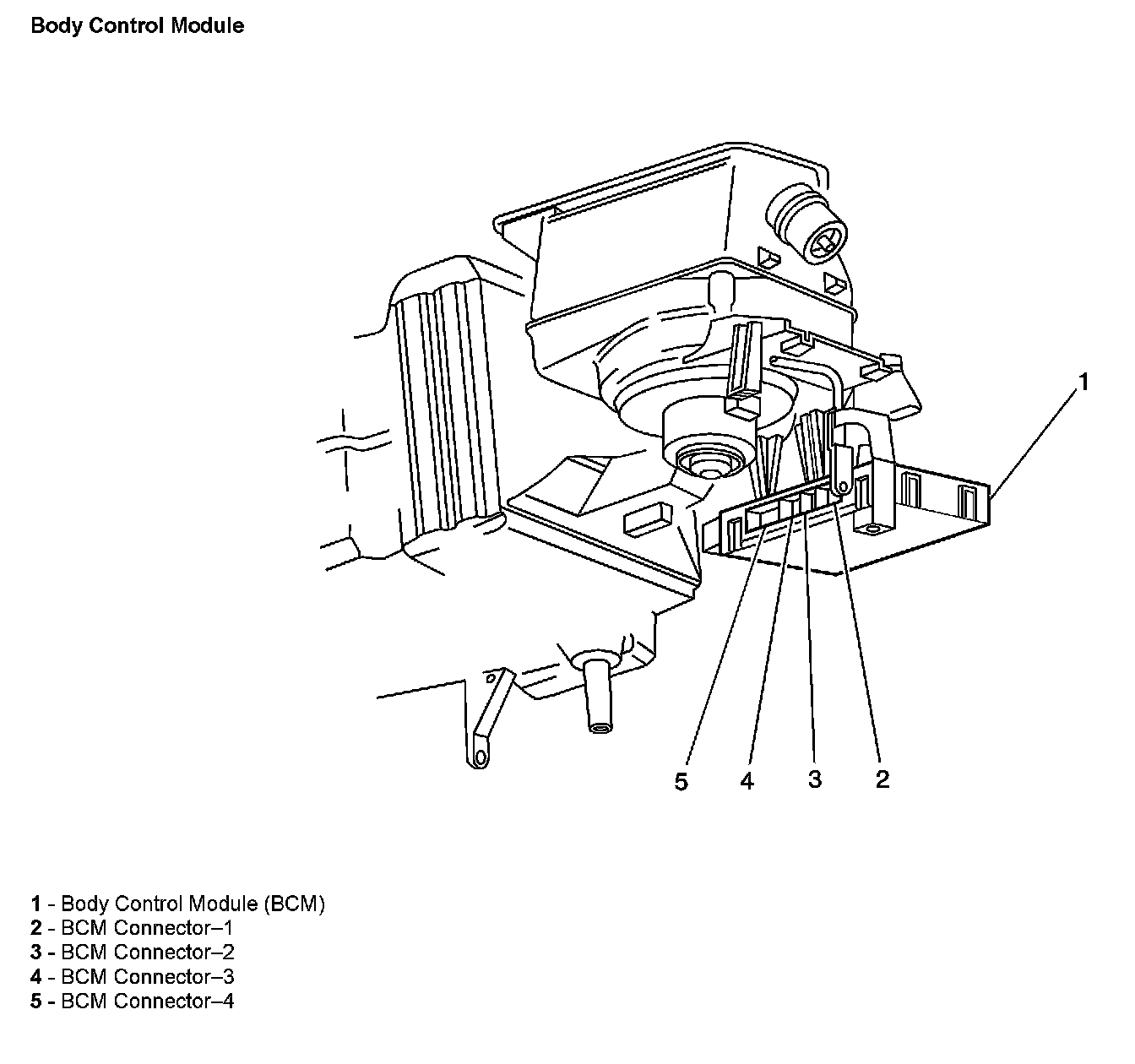 Body Control Module

1

5 4 3 2

1 - Body Control Module (BCM)
2 - BCM Connector–1
3 - BCM Connector–2
4 - BCM Connector–3
5 - BCM Connector–4