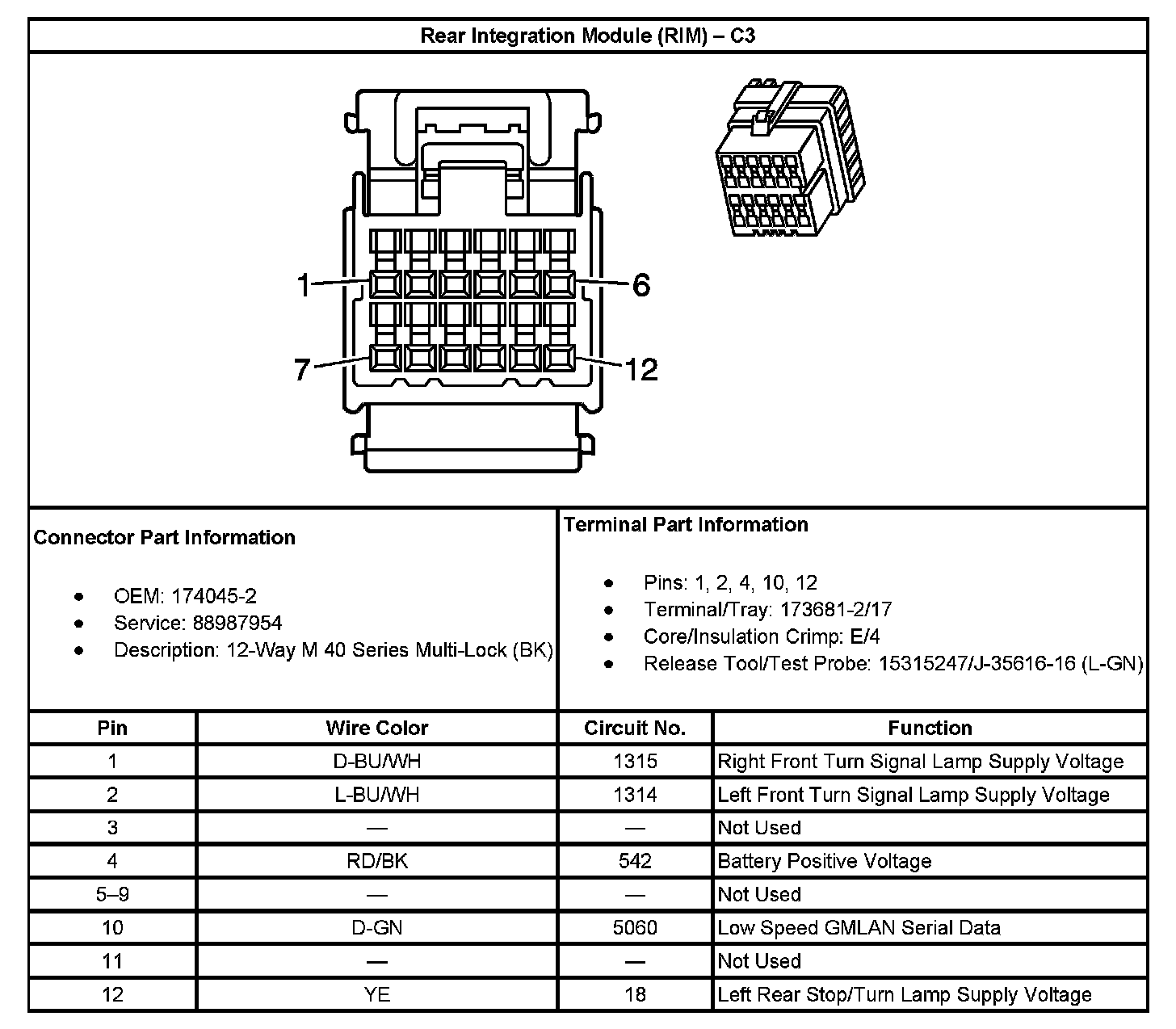 Rear Integration Module (RIM) – C3

1
6
7
12

Connector Part Information

- OEM: 174045-2
- Service: 88987954
- Description: 12-Way M 40 Series Multi-Lock (BK)

Terminal Part Information

- Pins: 1, 2, 4, 10, 12
- Terminal/Tray: 173681-2/17
- Core/Insulation Crimp: E/4
- Release Tool/Test Probe: 15315247/J-35616-16 (L-GN)

| Pin | Wire Color | Circuit No. | Function |
|---|---|---|---|
| 1 | D-BU/WH | 1315 | Right Front Turn Signal Lamp Supply Voltage |
| 2 | L-BU/WH | 1314 | Left Front Turn Signal Lamp Supply Voltage |
| 3 | — | — | Not Used |
| 4 | RD/BK | 542 | Battery Positive Voltage |
| 5–9 | — | — | Not Used |
| 10 | D-GN | 5060 | Low Speed GMLAN Serial Data |
| 11 | — | — | Not Used |
| 12 | YE | 18 | Left Rear Stop/Turn Lamp Supply Voltage |