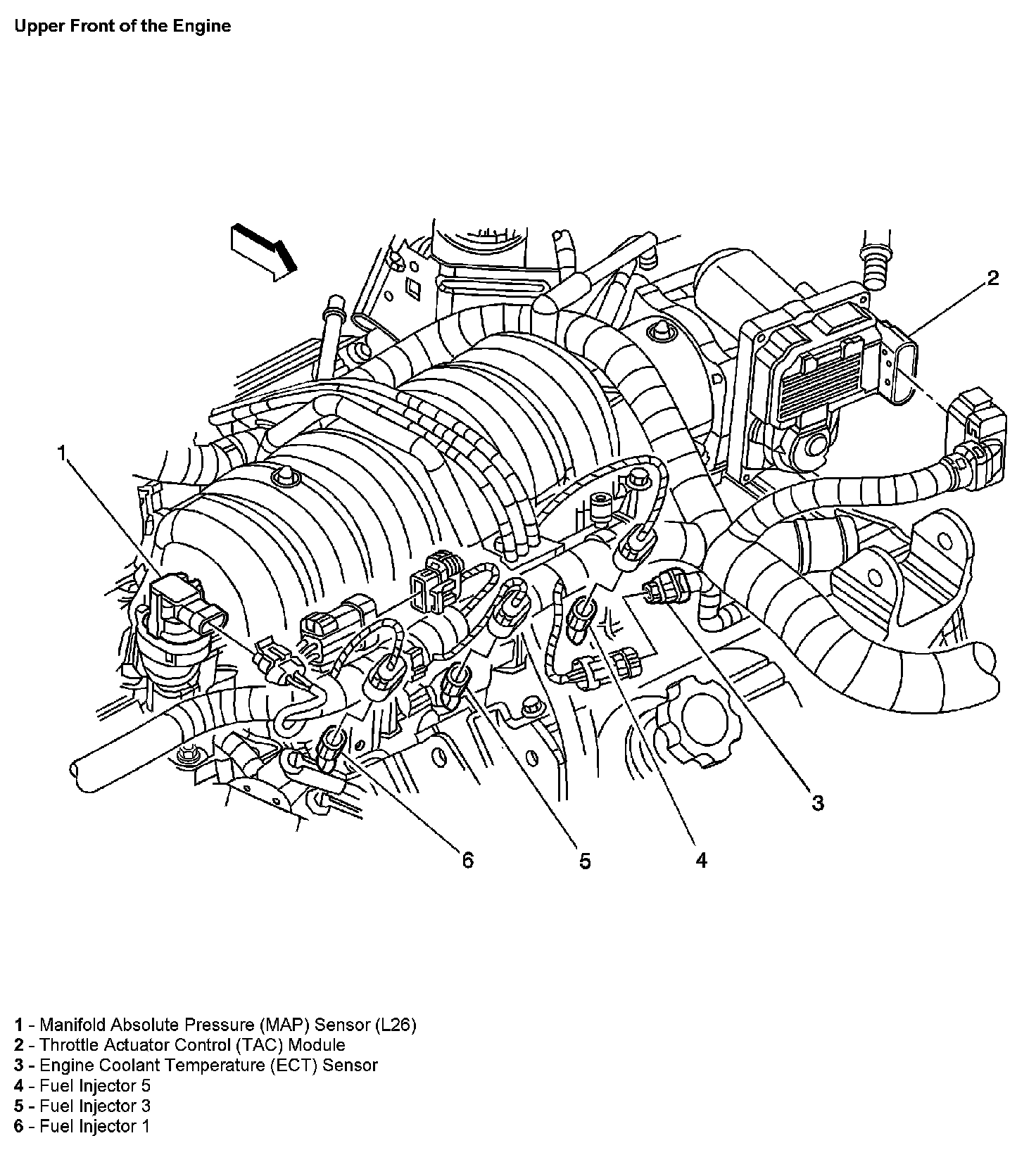 Upper Front of the Engine

2

1

3

6

5

4

1 - Manifold Absolute Pressure (MAP) Sensor (L26)
2 - Throttle Actuator Control (TAC) Module
3 - Engine Coolant Temperature (ECT) Sensor
4 - Fuel Injector 5
5 - Fuel Injector 3
6 - Fuel Injector 1