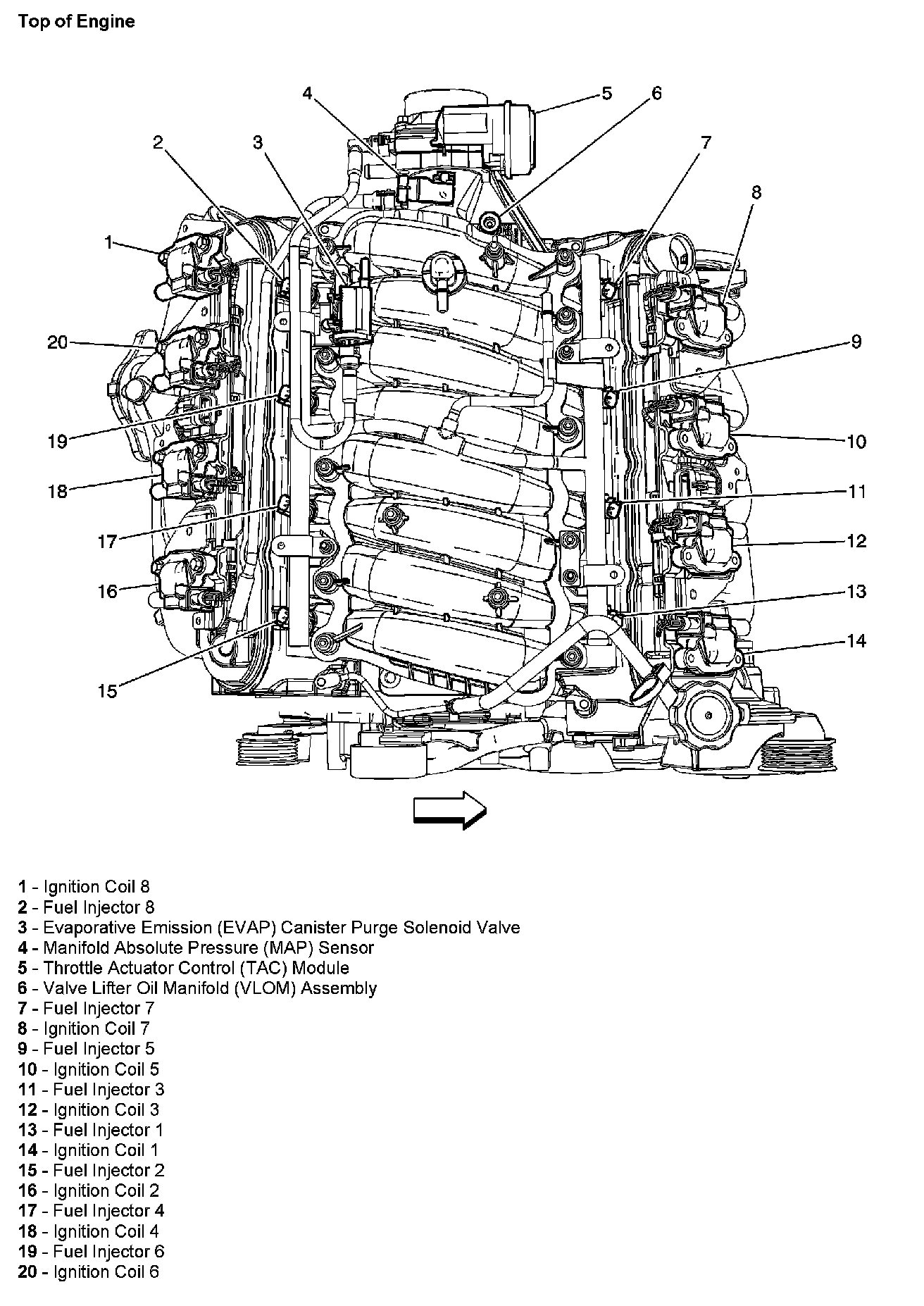 Top of Engine

4
5
6
2
3
7
8
1
20
9
19
10
18
11
17
12
16
13
14
15

1 - Ignition Coil 8
2 - Fuel Injector 8
3 - Evaporative Emission (EVAP) Canister Purge Solenoid Valve
4 - Manifold Absolute Pressure (MAP) Sensor
5 - Throttle Actuator Control (TAC) Module
6 - Valve Lifter Oil Manifold (VLOM) Assembly
7 - Fuel Injector 7
8 - Ignition Coil 7
9 - Fuel Injector 5
10 - Ignition Coil 5
11 - Fuel Injector 3
12 - Ignition Coil 3
13 - Fuel Injector 1
14 - Ignition Coil 1
15 - Fuel Injector 2
16 - Ignition Coil 2
17 - Fuel Injector 4
18 - Ignition Coil 4
19 - Fuel Injector 6
20 - Ignition Coil 6