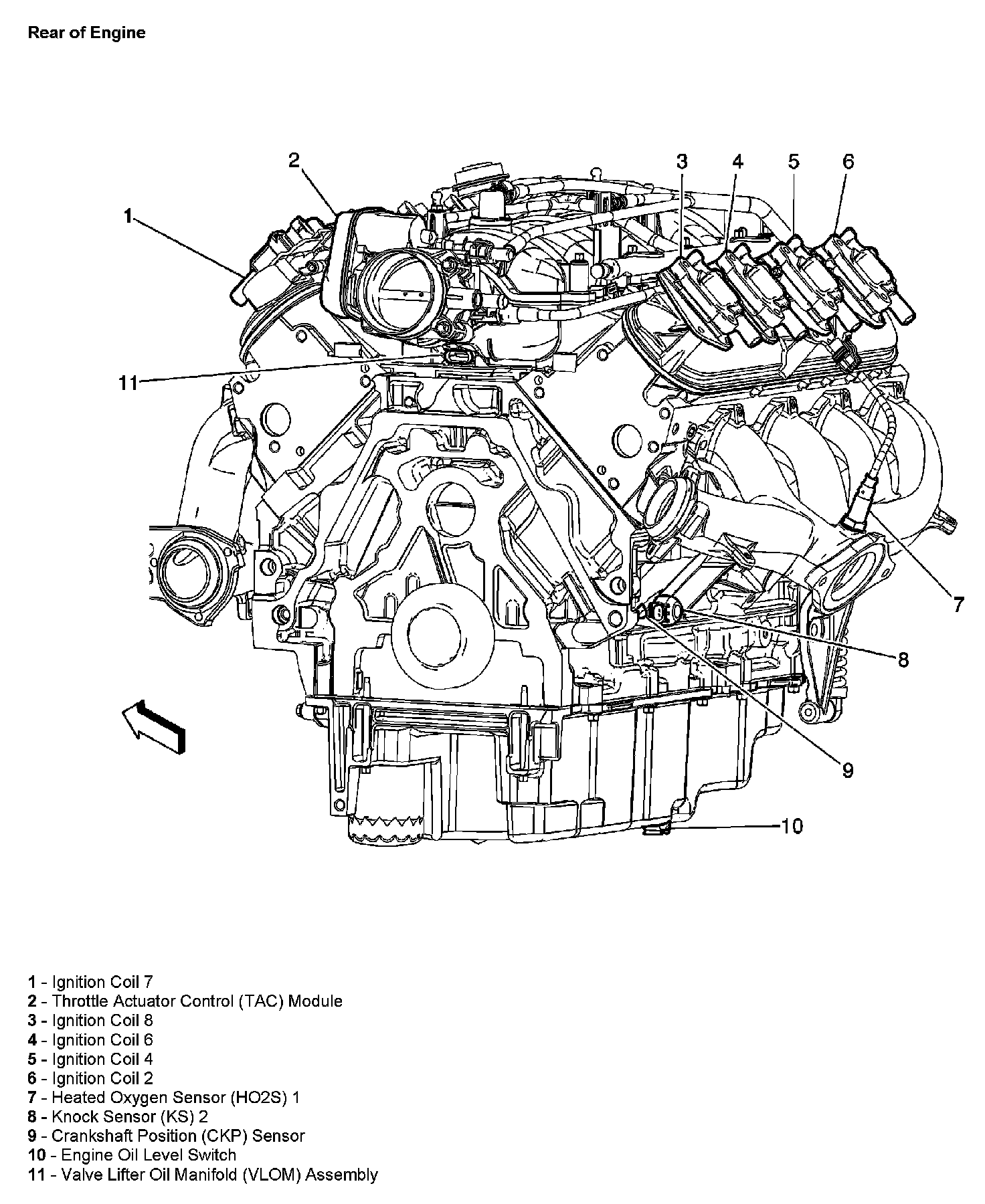 Rear of Engine

2

3 4 5 6

1

11

7

8

9

10

1 - Ignition Coil 7
2 - Throttle Actuator Control (TAC) Module
3 - Ignition Coil 8
4 - Ignition Coil 6
5 - Ignition Coil 4
6 - Ignition Coil 2
7 - Heated Oxygen Sensor (HO2S) 1
8 - Knock Sensor (KS) 2
9 - Crankshaft Position (CKP) Sensor
10 - Engine Oil Level Switch
11 - Valve Lifter Oil Manifold (VLOM) Assembly