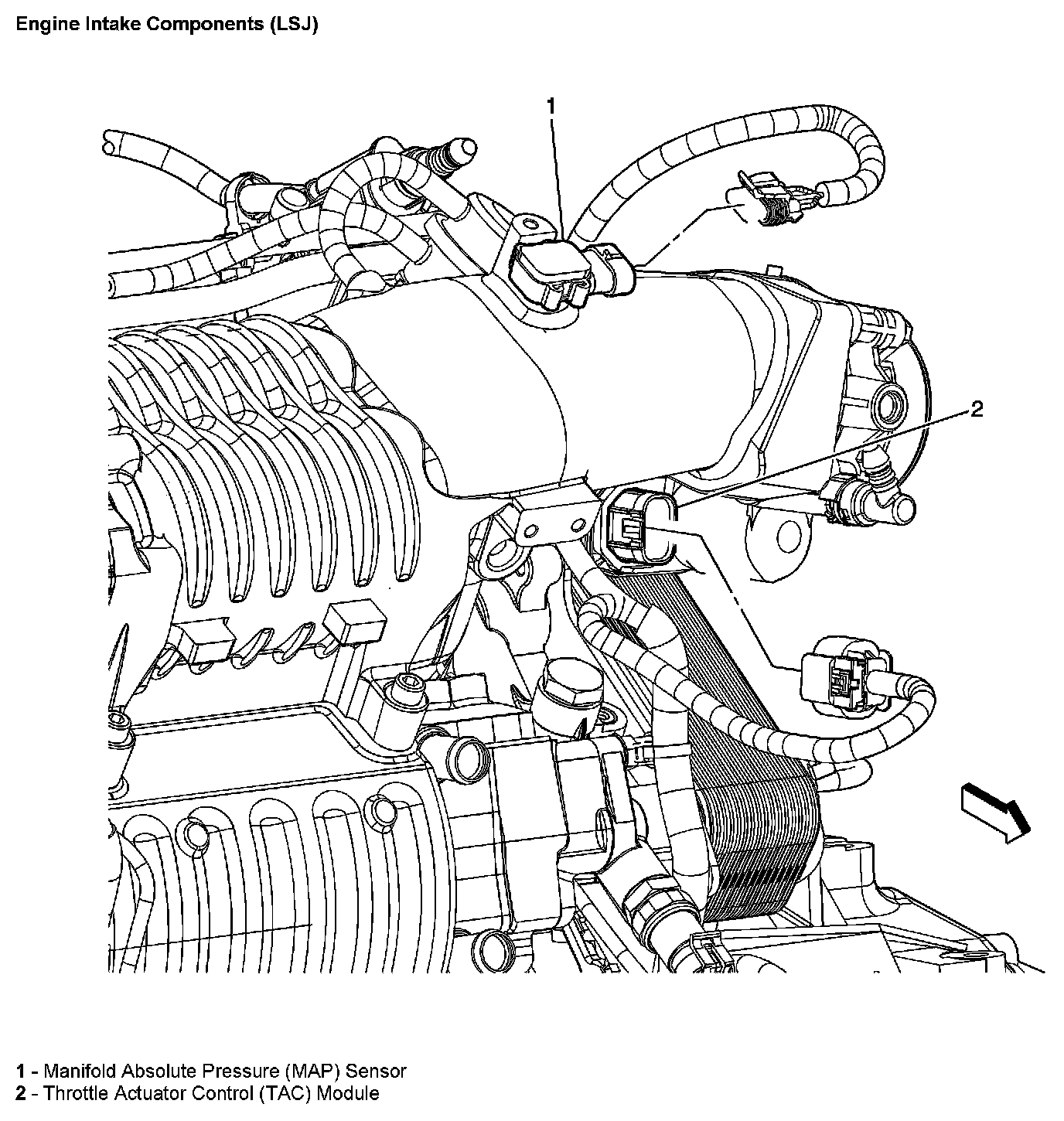 Engine Intake Components (LSJ)

1

2

1 - Manifold Absolute Pressure (MAP) Sensor
2 - Throttle Actuator Control (TAC) Module