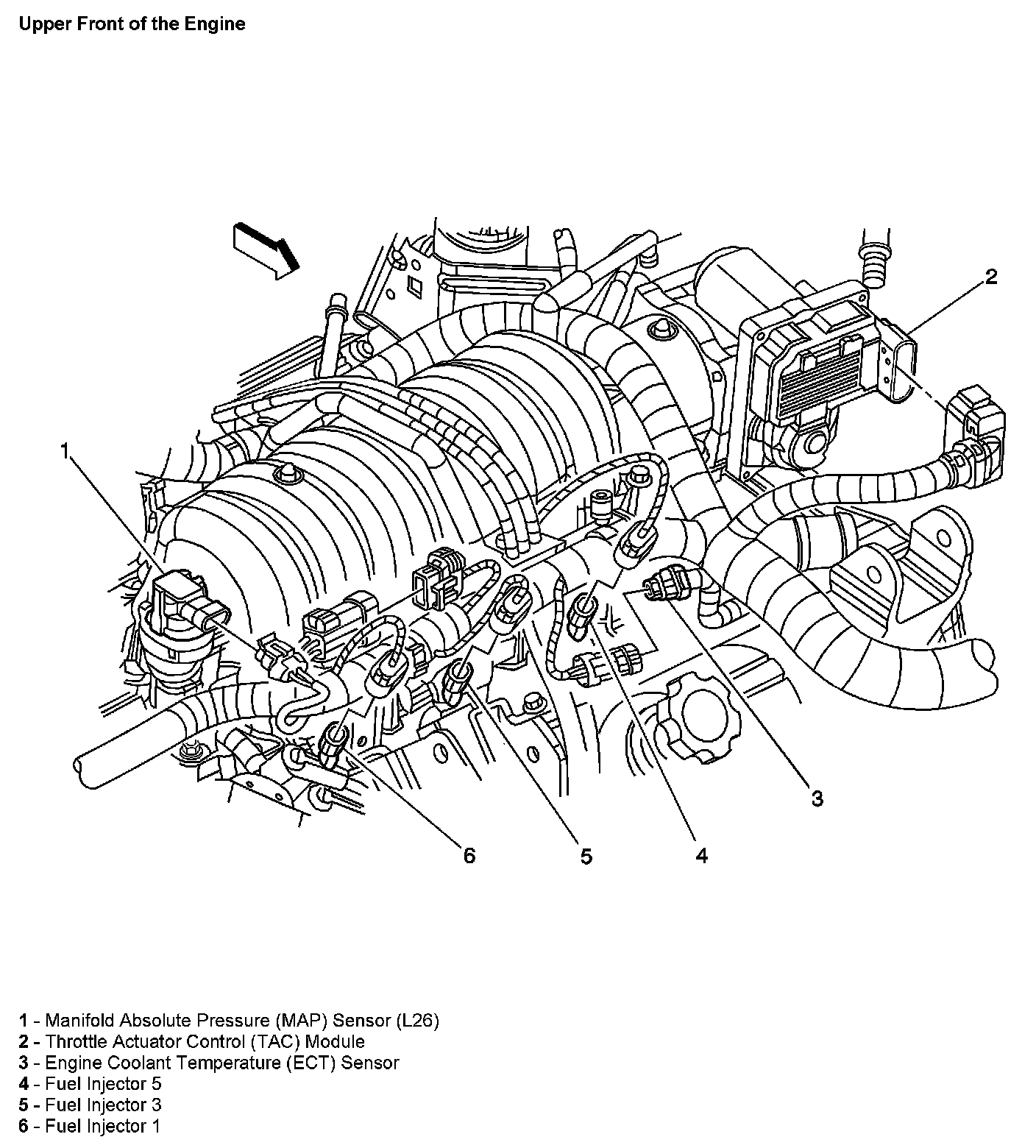 Upper Front of the Engine

2

1

3

6

5

4

1 - Manifold Absolute Pressure (MAP) Sensor (L26)
2 - Throttle Actuator Control (TAC) Module
3 - Engine Coolant Temperature (ECT) Sensor
4 - Fuel Injector 5
5 - Fuel Injector 3
6 - Fuel Injector 1