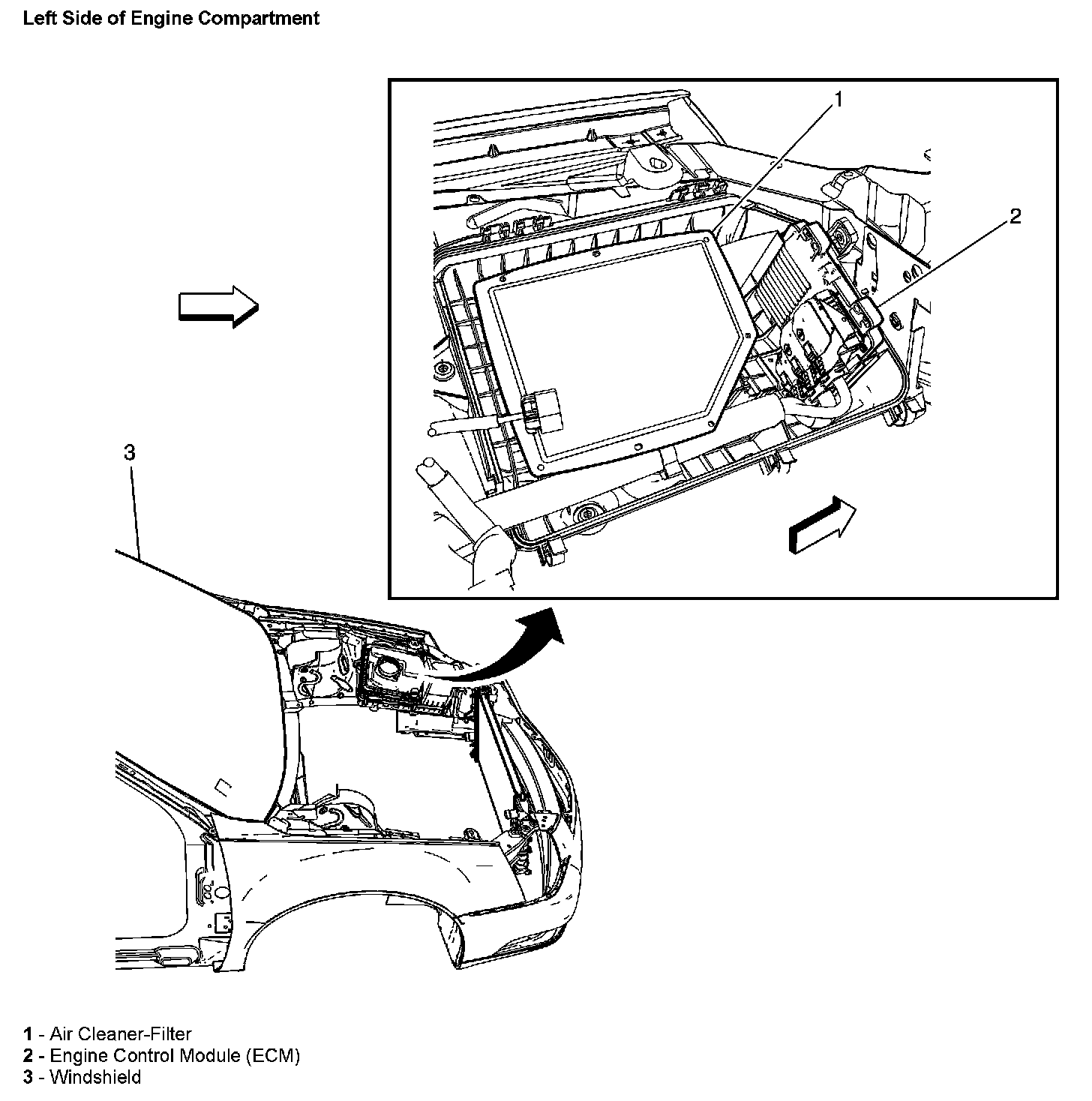 Left Side of Engine Compartment

1

2

3

1 - Air Cleaner-Filter
2 - Engine Control Module (ECM)
3 - Windshield