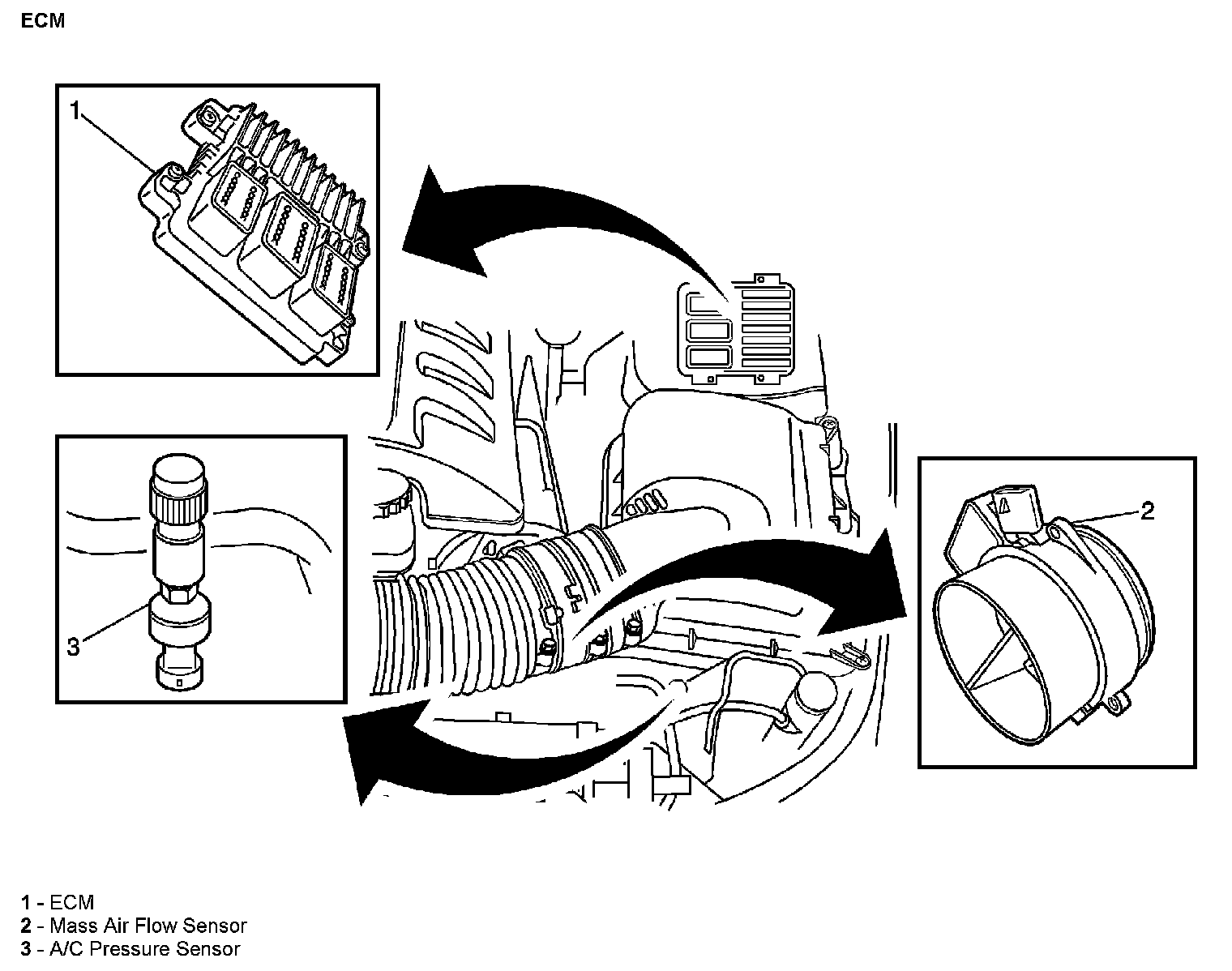 ECM

1

3

2

1 - ECM
2 - Mass Air Flow Sensor
3 - A/C Pressure Sensor