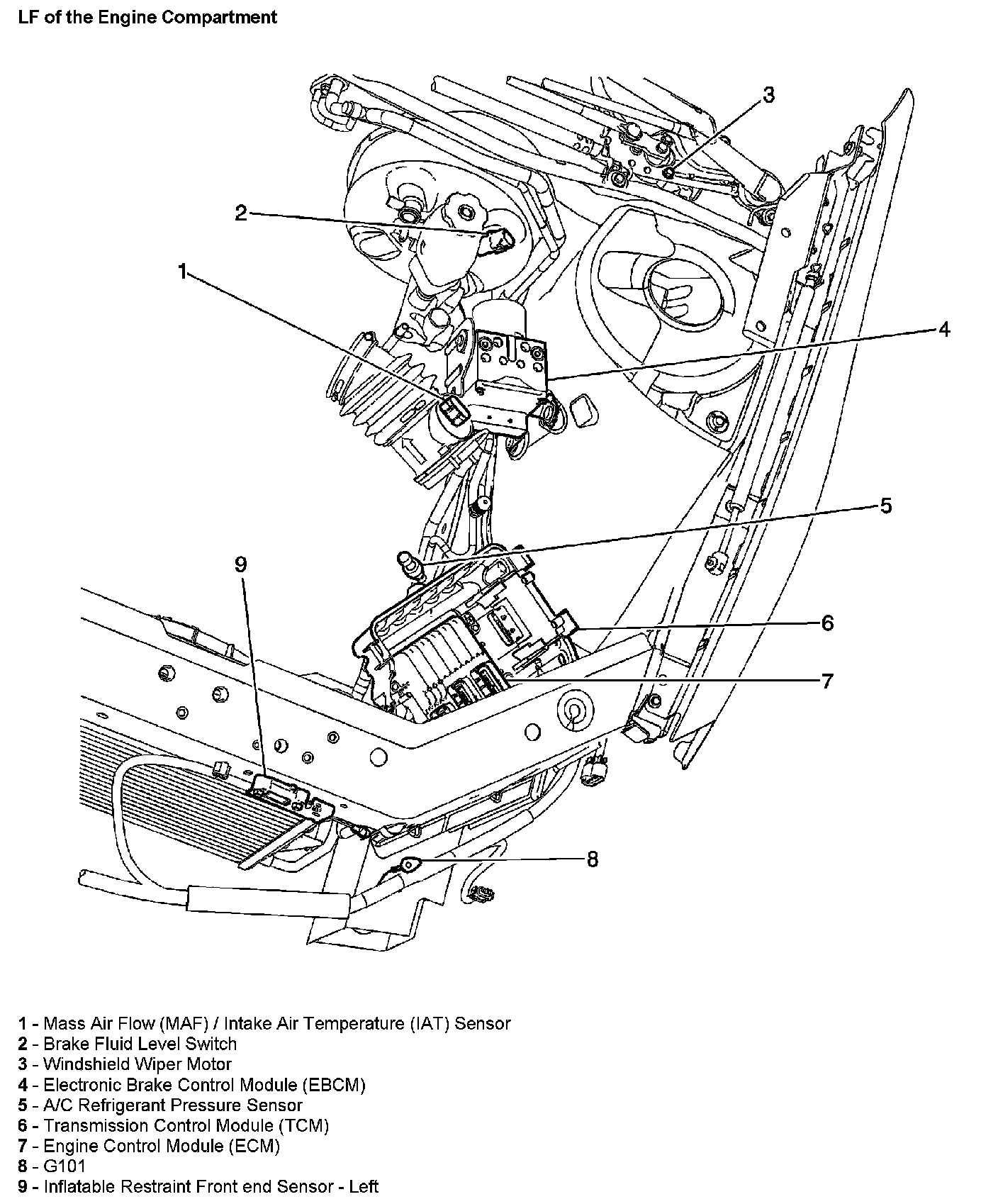 LF of the Engine Compartment

3
2
1
4
5
9
6
7
8

1 - Mass Air Flow (MAF) / Intake Air Temperature (IAT) Sensor
2 - Brake Fluid Level Switch
3 - Windshield Wiper Motor
4 - Electronic Brake Control Module (EBCM)
5 - A/C Refrigerant Pressure Sensor
6 - Transmission Control Module (TCM)
7 - Engine Control Module (ECM)
8 - G101
9 - Inflatable Restraint Front end Sensor - Left