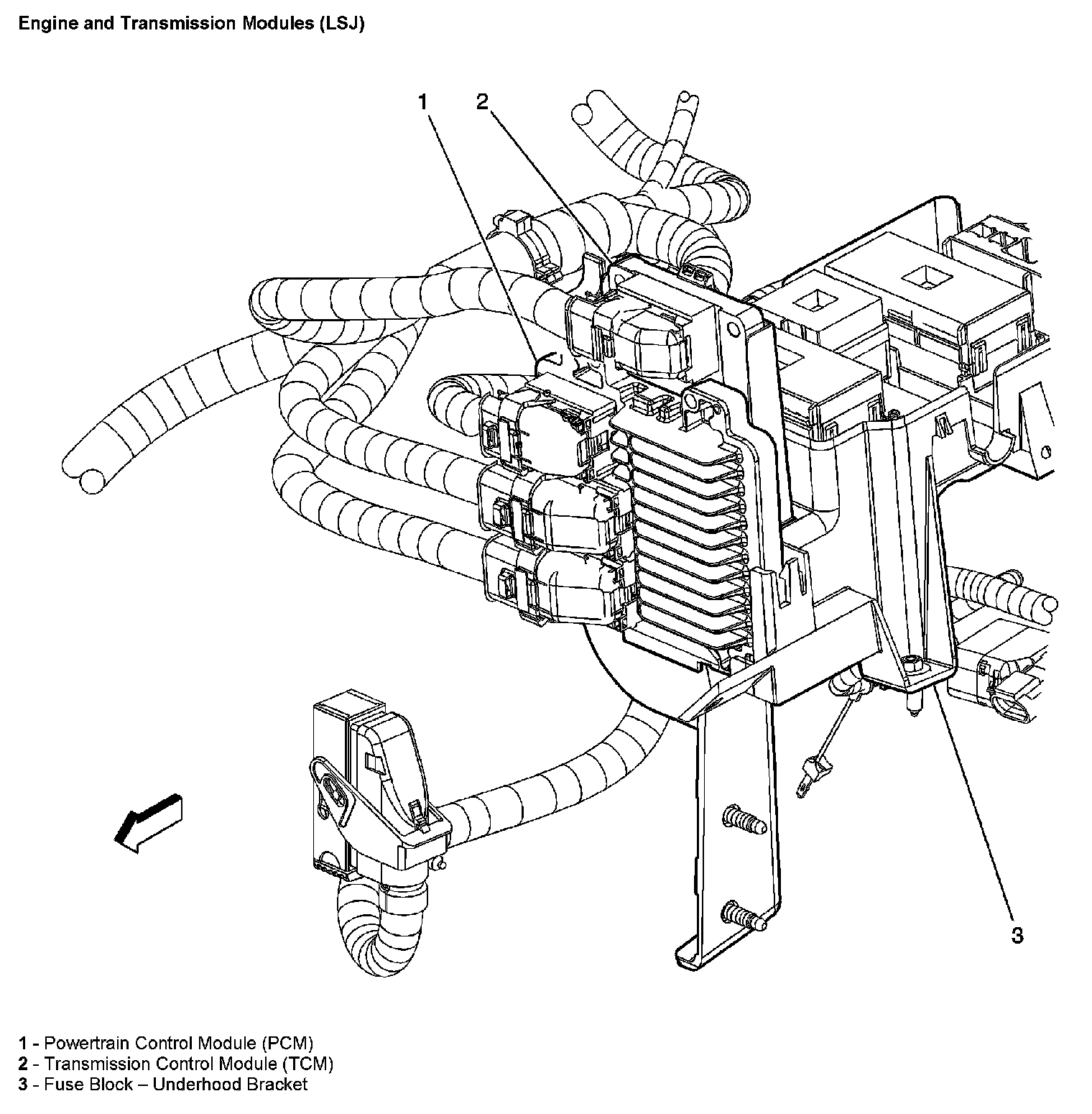 Engine and Transmission Modules (LSJ)

1

2

3

1 - Powertrain Control Module (PCM)
2 - Transmission Control Module (TCM)
3 - Fuse Block – Underhood Bracket