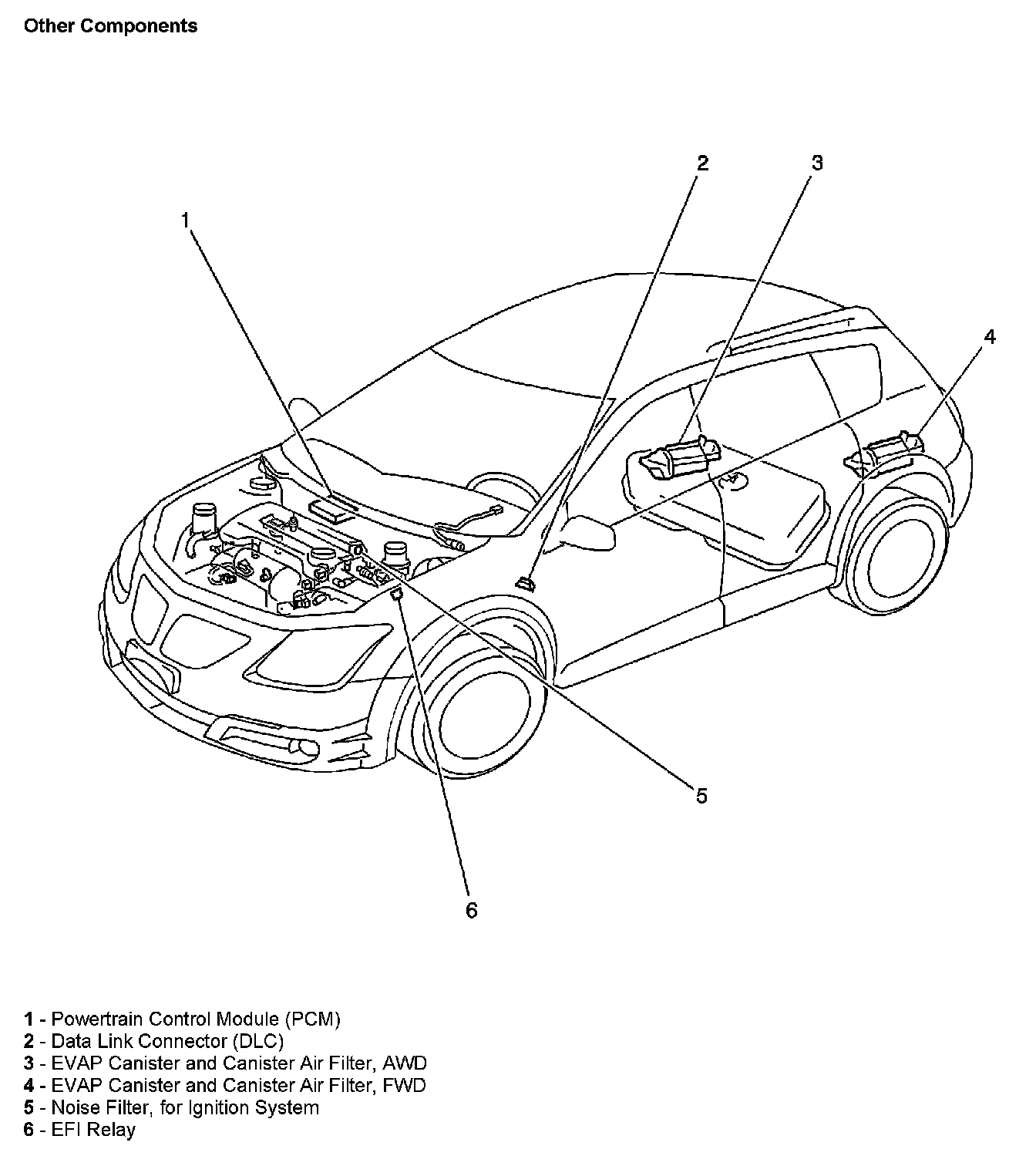 Other Components

2

3

1

4

5

6

1 - Powertrain Control Module (PCM)
2 - Data Link Connector (DLC)
3 - EVAP Canister and Canister Air Filter, AWD
4 - EVAP Canister and Canister Air Filter, FWD
5 - Noise Filter, for Ignition System
6 - EFI Relay