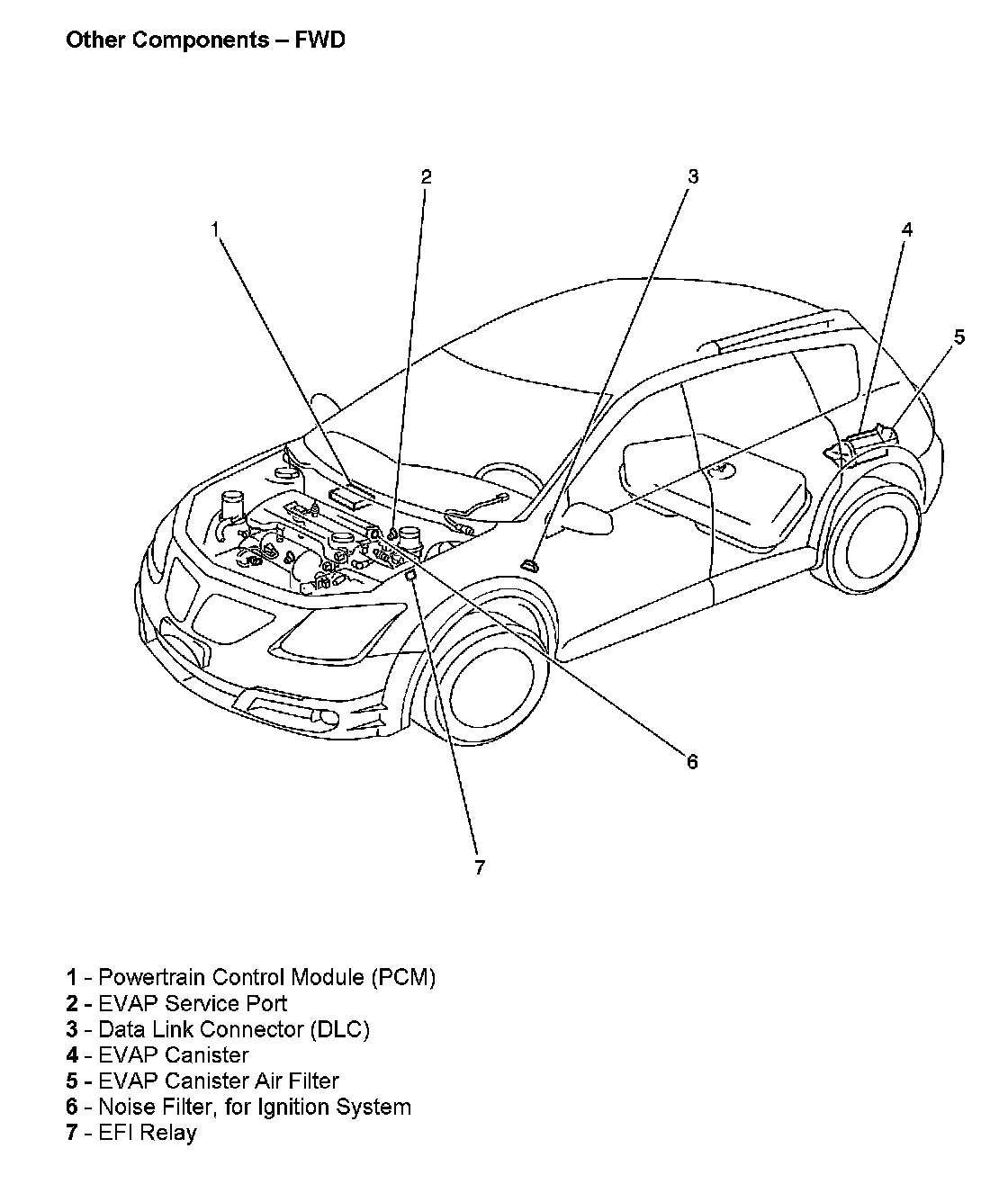 Other Components – FWD

2
3
1
4
5
6
7

1 - Powertrain Control Module (PCM)
2 - EVAP Service Port
3 - Data Link Connector (DLC)
4 - EVAP Canister
5 - EVAP Canister Air Filter
6 - Noise Filter, for Ignition System
7 - EFI Relay