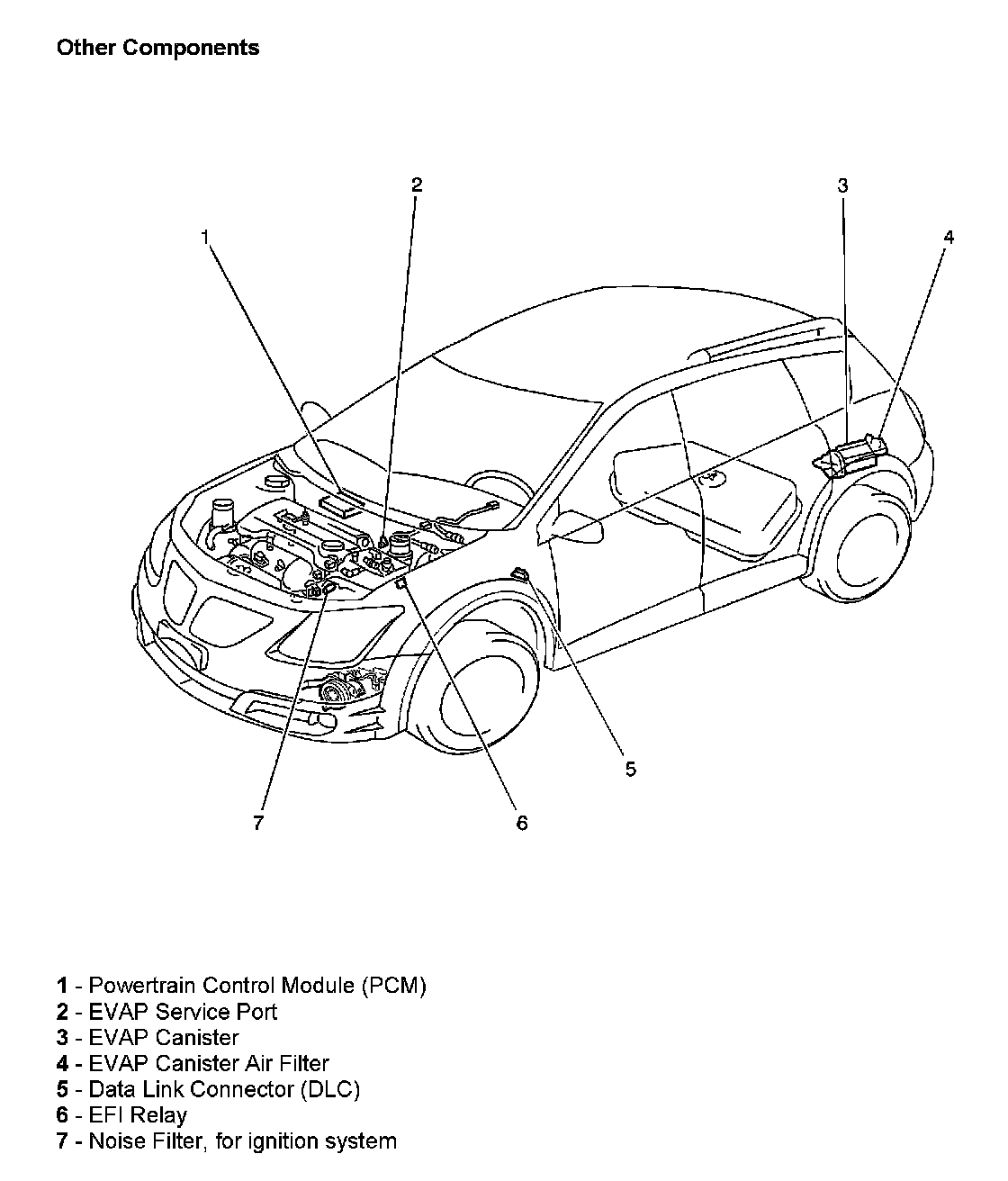 Other Components

2
3
1
4
5
7
6

1 - Powertrain Control Module (PCM)
2 - EVAP Service Port
3 - EVAP Canister
4 - EVAP Canister Air Filter
5 - Data Link Connector (DLC)
6 - EFI Relay
7 - Noise Filter, for ignition system