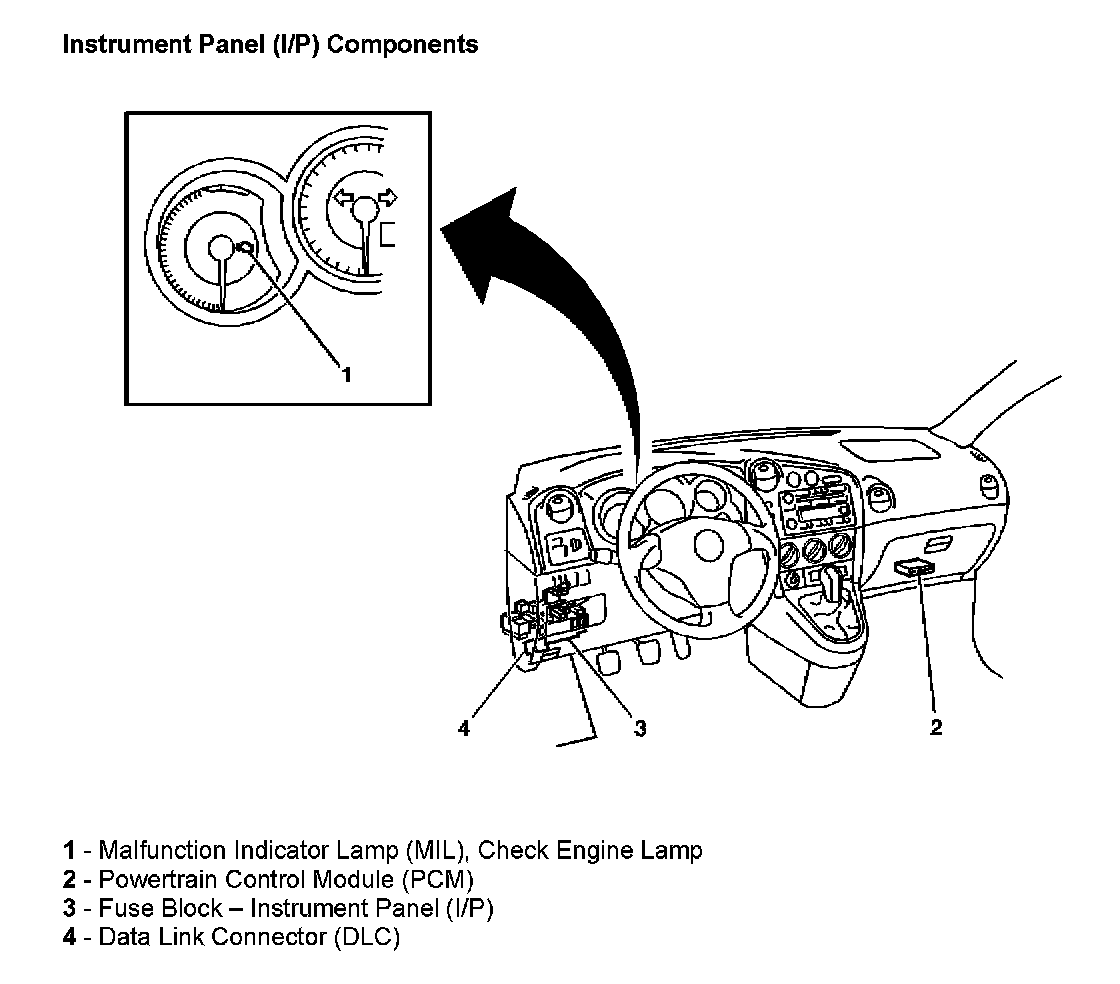 Instrument Panel (I/P) Components

1

4

3

2

1 - Malfunction Indicator Lamp (MIL), Check Engine Lamp
2 - Powertrain Control Module (PCM)
3 - Fuse Block – Instrument Panel (I/P)
4 - Data Link Connector (DLC)