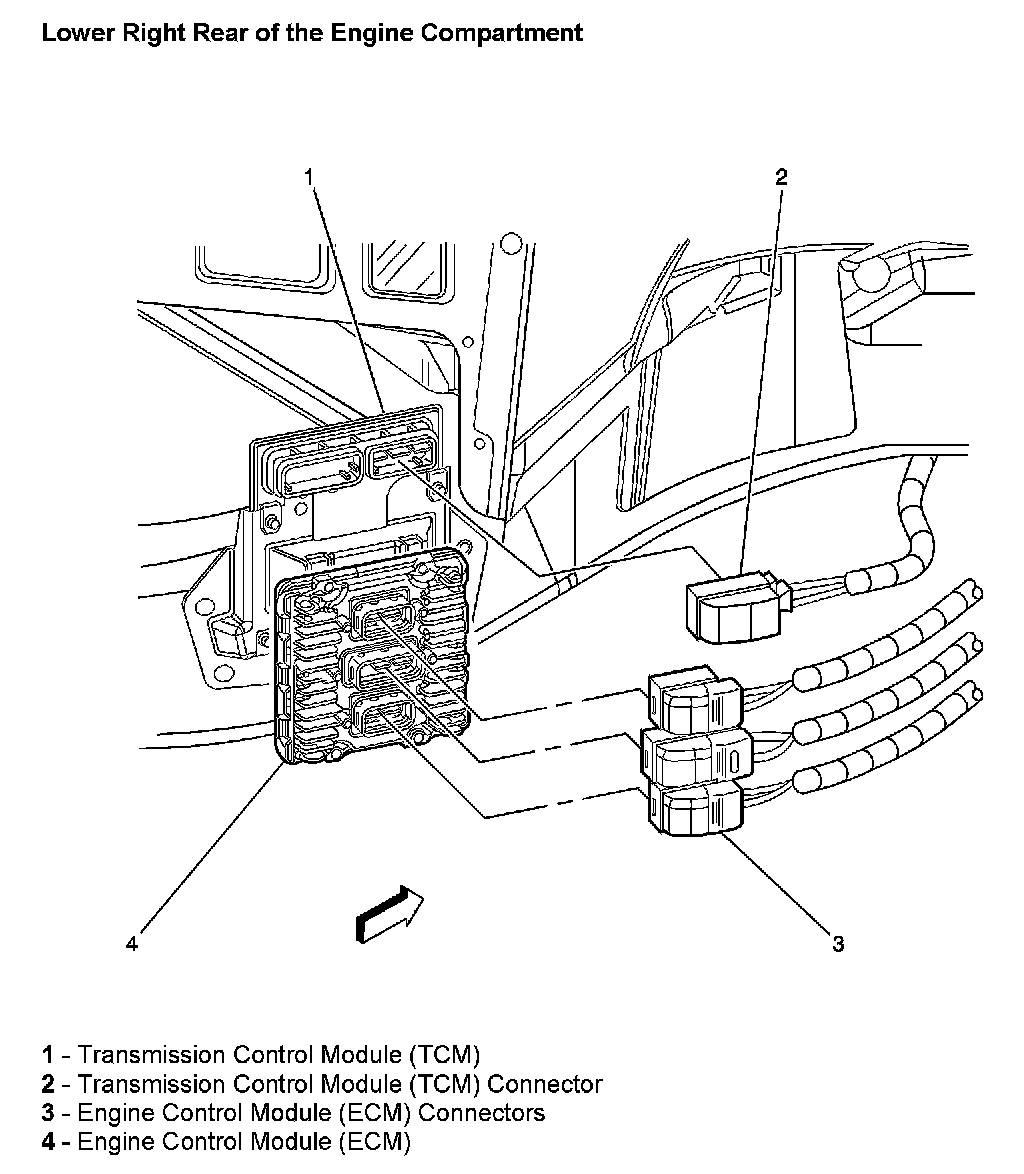 Lower Right Rear of the Engine Compartment

1

2

4

3

1 - Transmission Control Module (TCM)
2 - Transmission Control Module (TCM) Connector
3 - Engine Control Module (ECM) Connectors
4 - Engine Control Module (ECM)