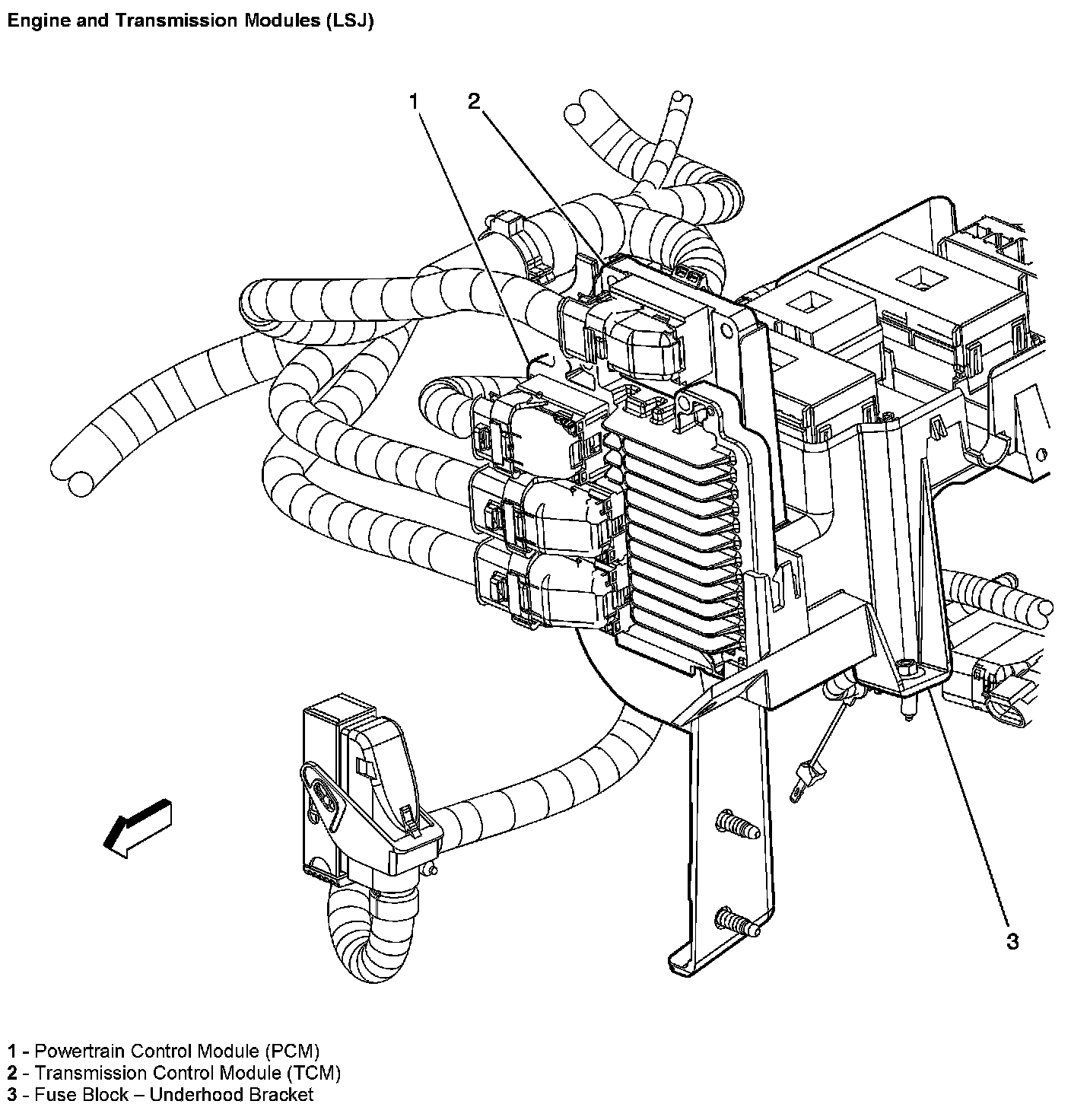 Engine and Transmission Modules (LSJ)

1

2

3

1 - Powertrain Control Module (PCM)
2 - Transmission Control Module (TCM)
3 - Fuse Block – Underhood Bracket