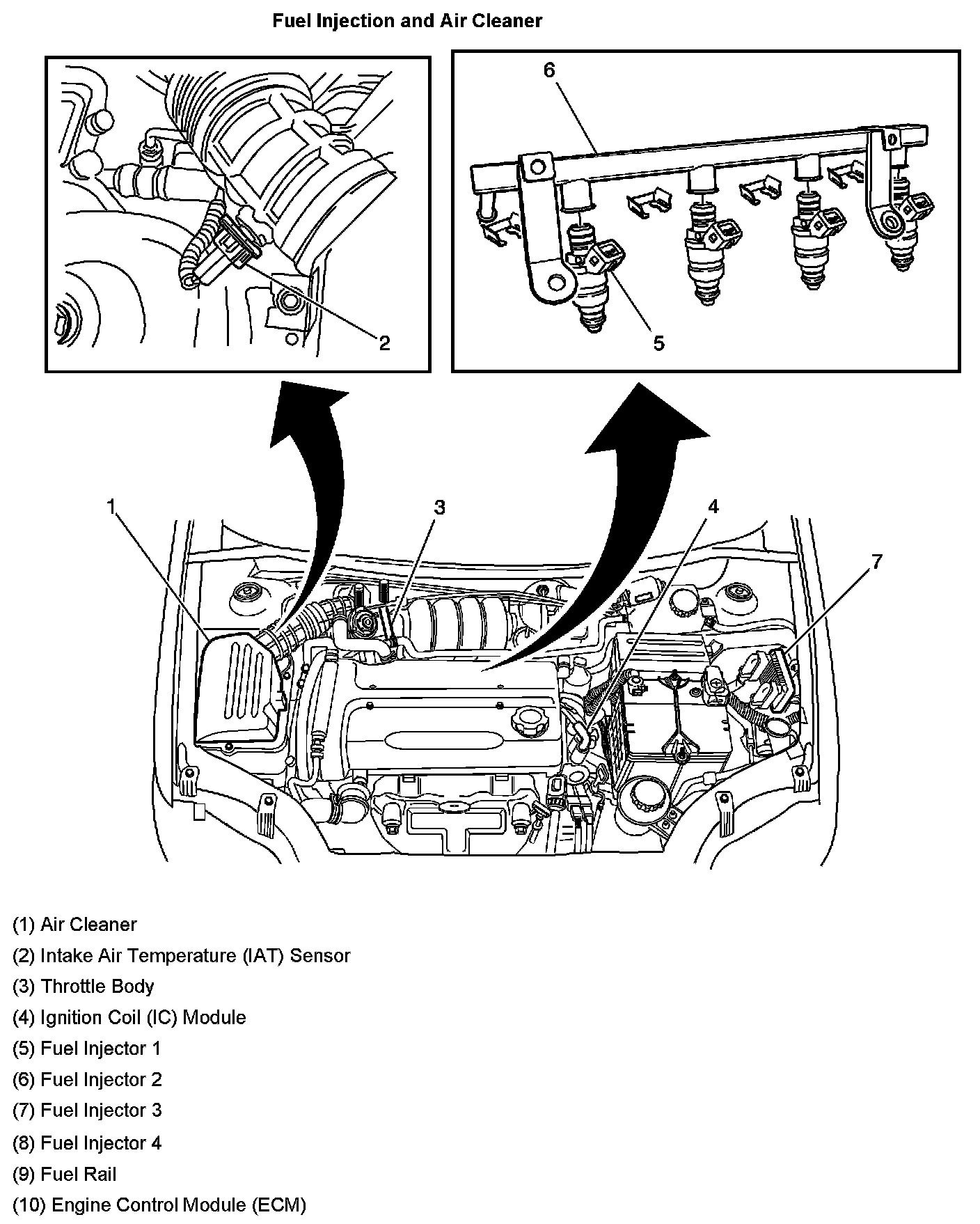 Fuel Injection and Air Cleaner

2

6

5

1

3

4

7

(1) Air Cleaner

(2) Intake Air Temperature (IAT) Sensor

(3) Throttle Body

(4) Ignition Coil (IC) Module

(5) Fuel Injector 1

(6) Fuel Injector 2

(7) Fuel Injector 3

(8) Fuel Injector 4

(9) Fuel Rail

(10) Engine Control Module (ECM)