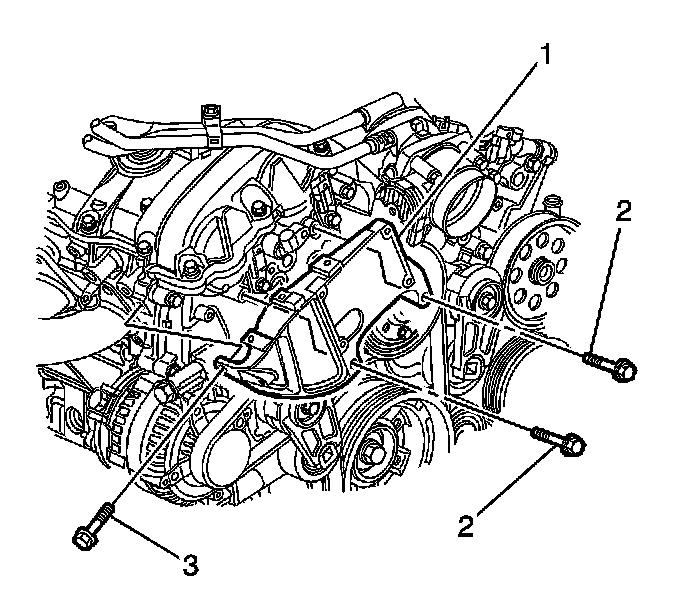 1
2
2
3